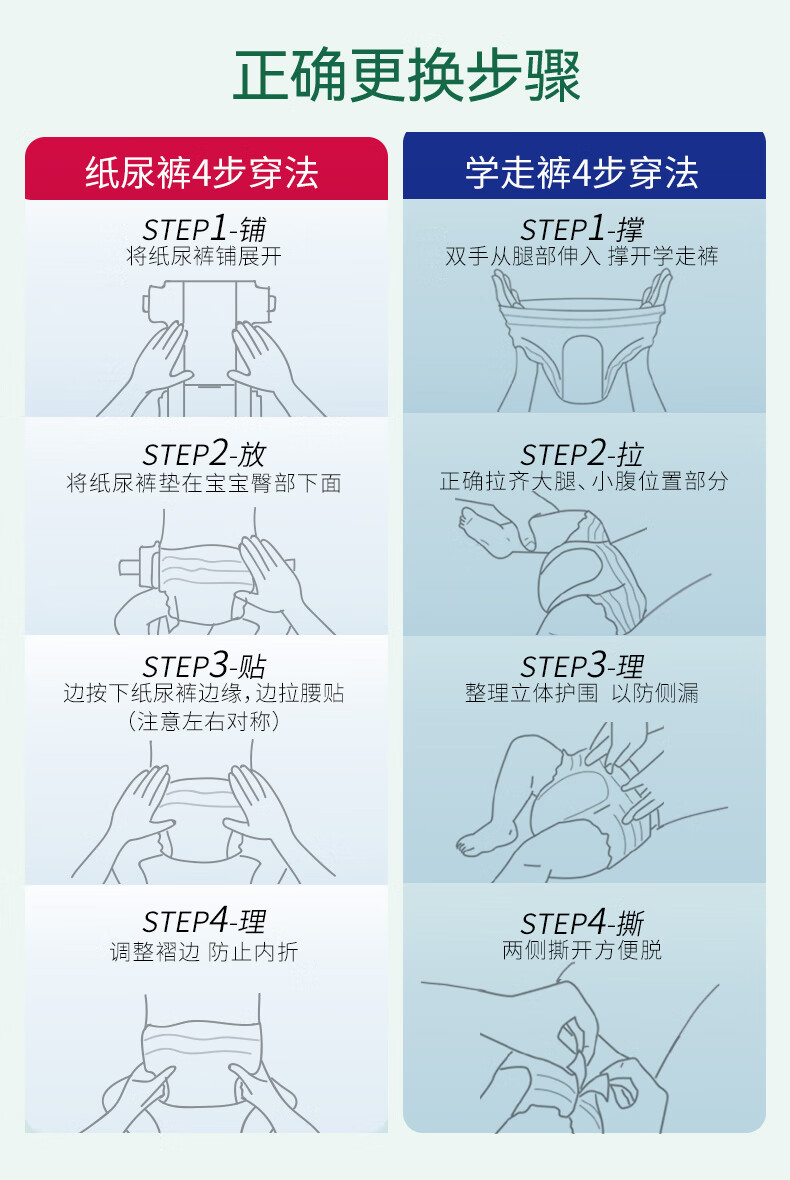 正确更换步骤

纸尿裤4步穿法

STEP1-铺
将纸尿裤铺展开

STEP2-放
将纸尿裤垫在宝宝臀部下面

STEP3-贴
边按下纸尿裤边缘，边拉腰贴
（注意左右对称）

STEP4-理
调整褶边 防止内折

学走裤4步穿法

STEP1-撑
双手从腿部伸入 撑开学走裤

STEP2-拉
正确拉齐大腿、小腹位置部分

STEP3-理
整理立体护围 以防侧漏

STEP4-撕
两侧撕开方便脱