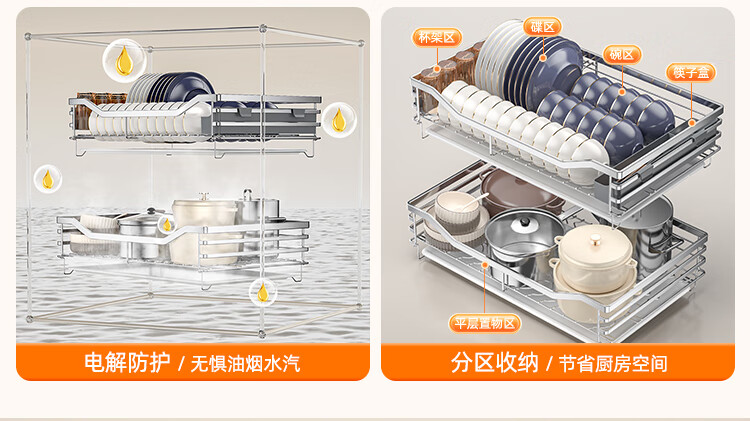 电解防护 / 无惧油烟水汽

杯架区
碟区
碗区
筷子盒
平层置物区

分区收纳 / 节省厨房空间