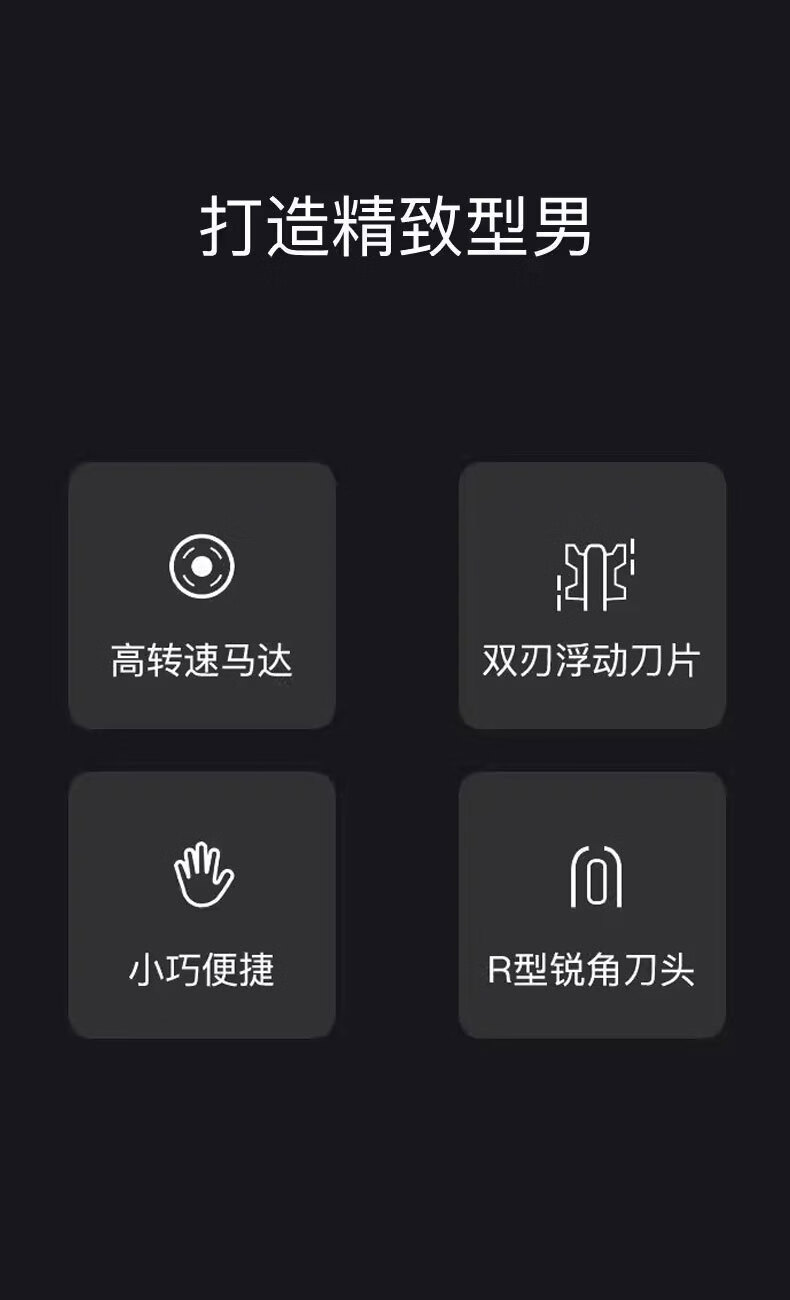 打造精致型男

高转速马达

双刃浮动刀片

小巧便捷

R型锐角刀头