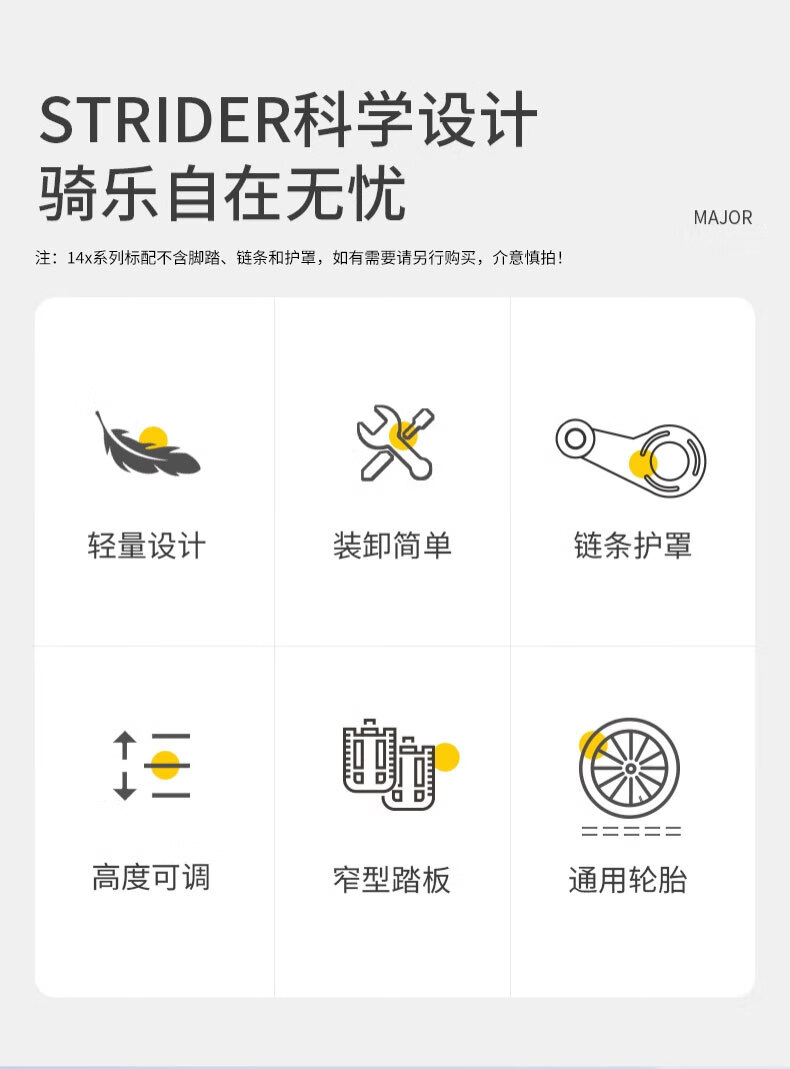 STRIDER科学设计
骑乐自在无忧

MAJOR

注：14x系列标配不含脚踏、链条和护罩，如有需要请另行购买，介意慎拍！

轻量设计

装卸简单

链条护罩

高度可调

窄型踏板

通用轮胎