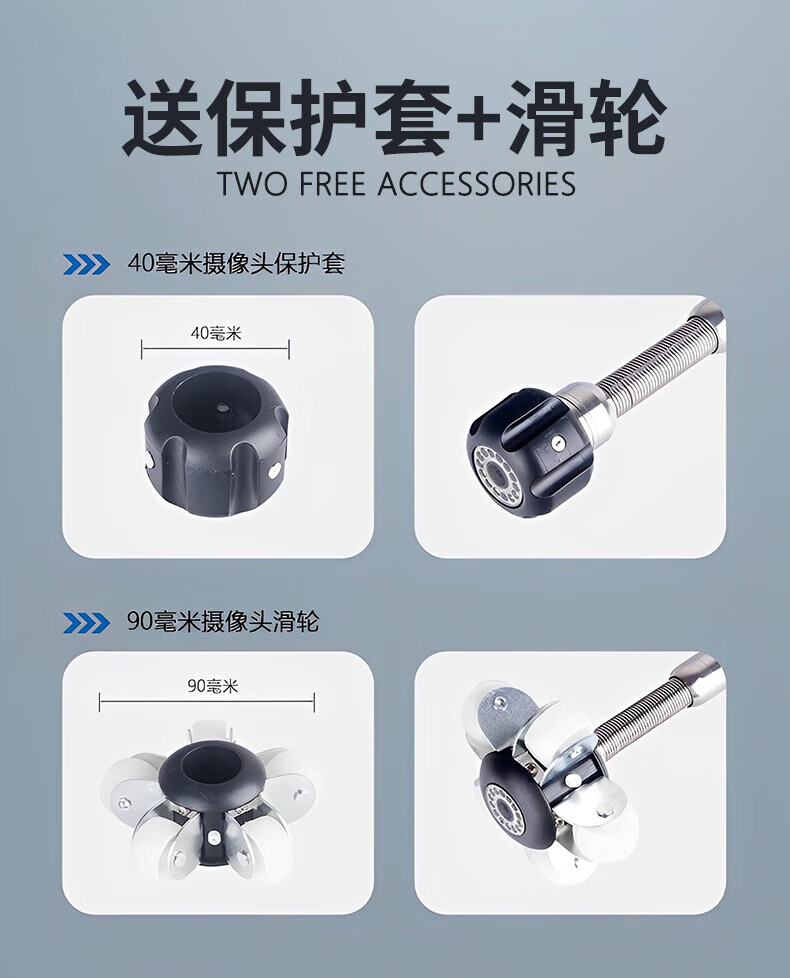 送保护套+滑轮
TWO FREE ACCESSORIES

40毫米摄像头保护套

40毫米

90毫米摄像头滑轮

90毫米