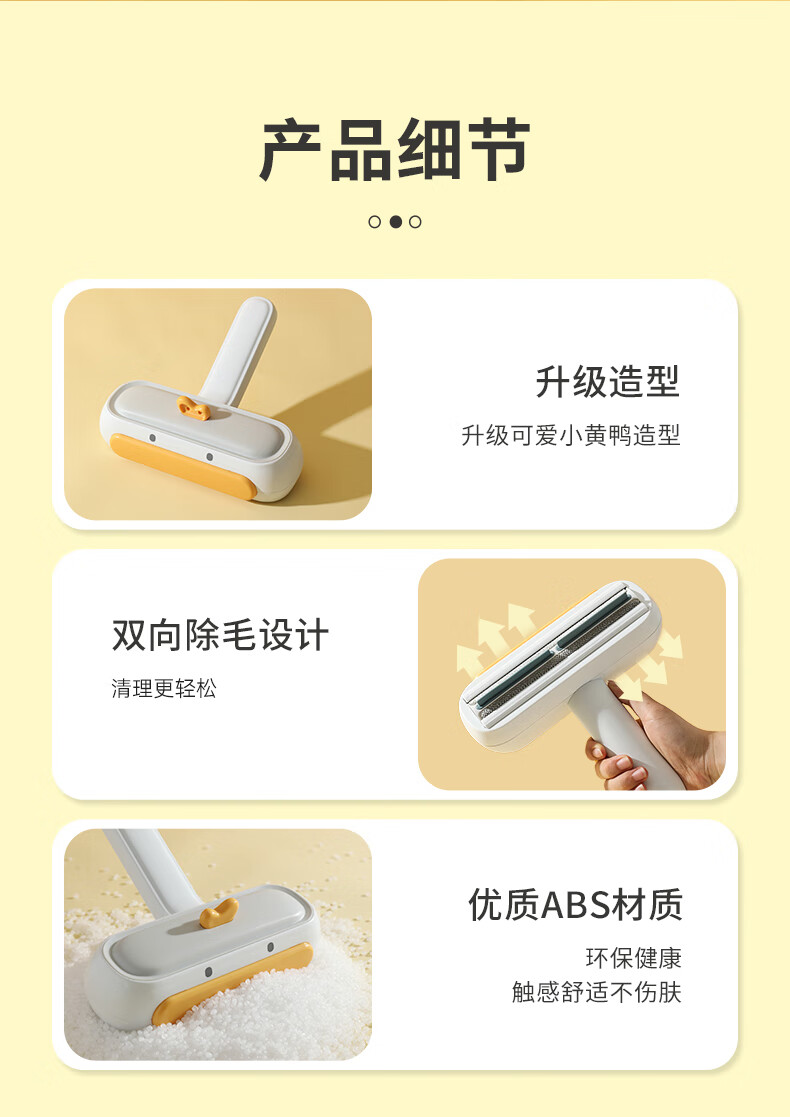 产品细节

升级造型

升级可爱小黄鸭造型

双向除毛设计

清理更轻松

优质ABS材质

环保健康
触感舒适不伤肤