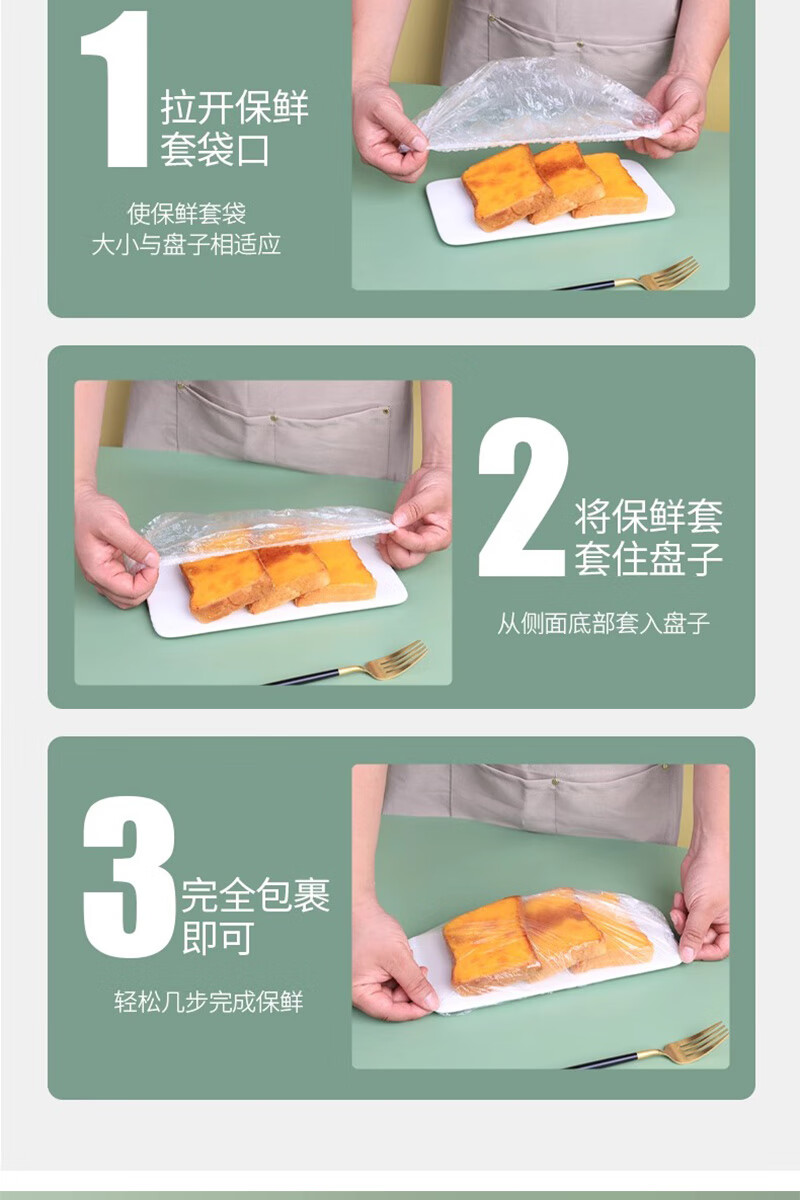 1
拉开保鲜套袋口

使保鲜套袋大小与盘子相适应

2
将保鲜套套住盘子

从侧面底部套入盘子

3
完全包裹即可

轻松几步完成保鲜