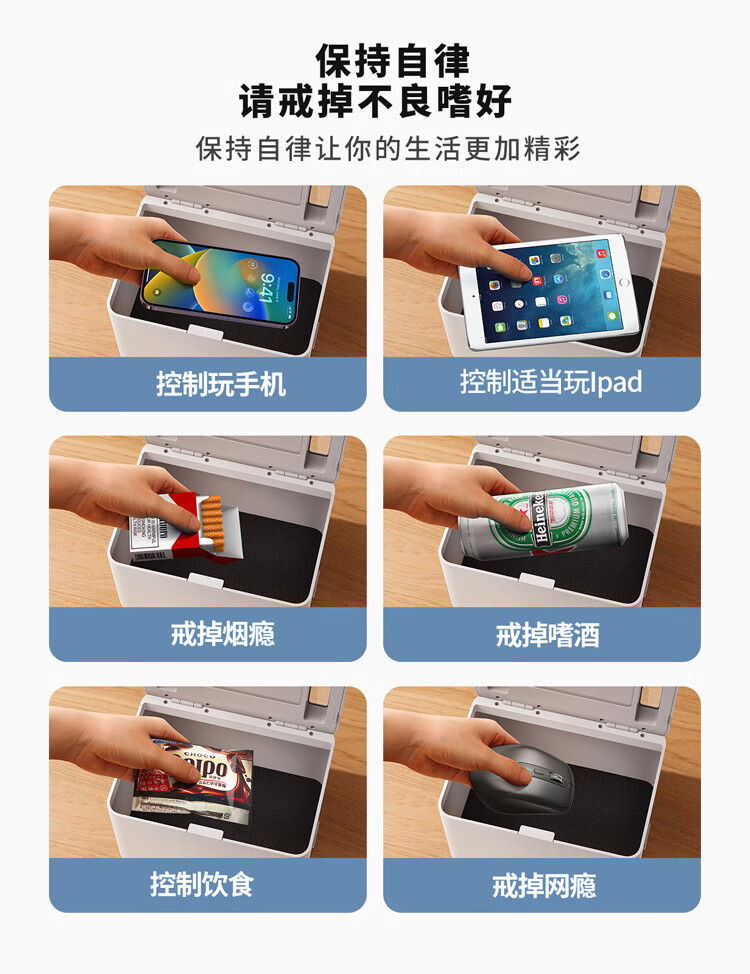 保持自律
请戒掉不良嗜好
保持自律让你的生活更加精彩

9:41

控制玩手机

控制适当玩Ipad

戒掉烟瘾

Heineken

戒掉嗜酒

CHOCO

控制饮食

戒掉网瘾