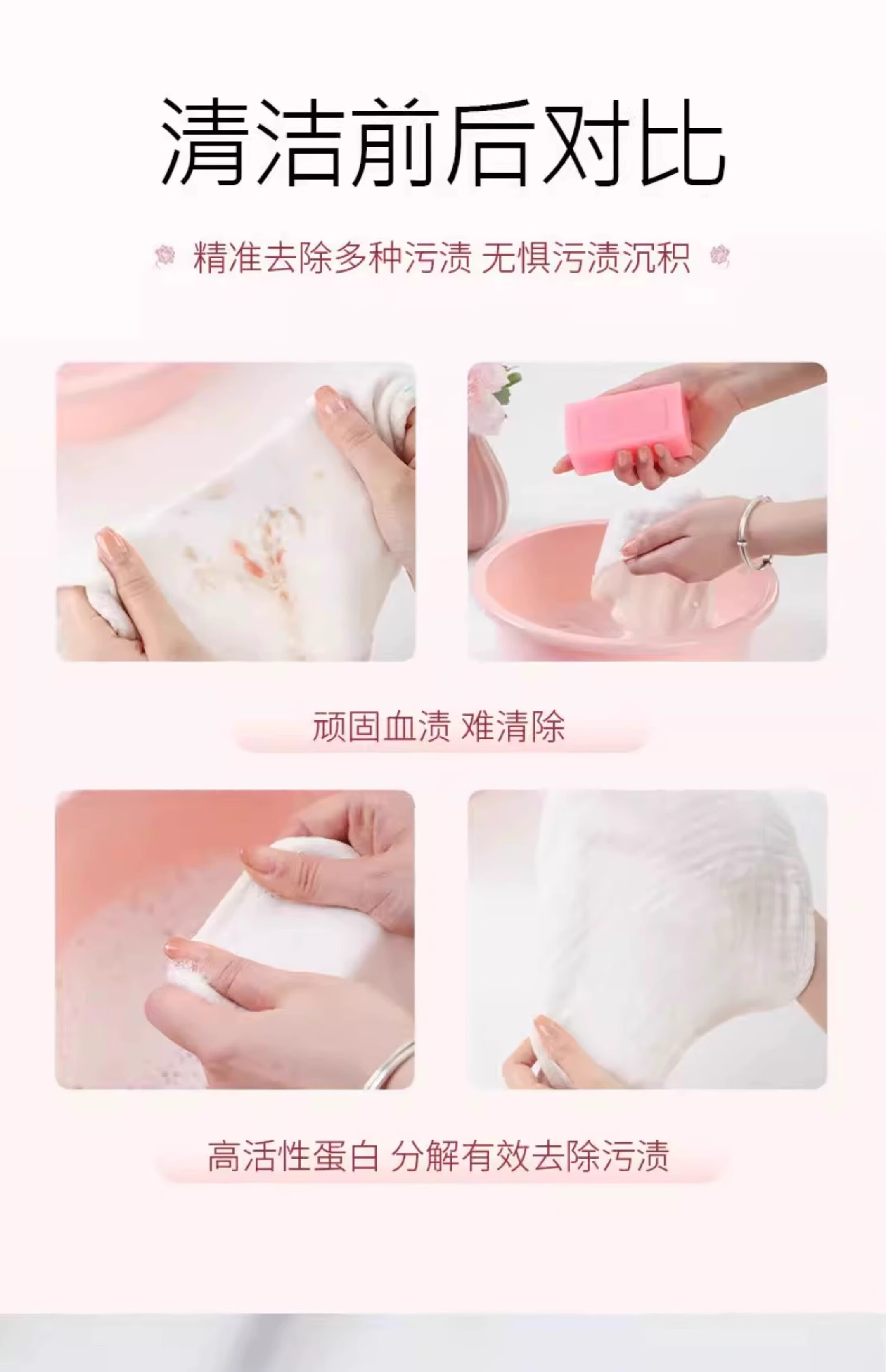 清洁前后对比

精准去除多种污渍 无惧污渍沉积

顽固血渍 难清除

高活性蛋白 分解有效去除污渍