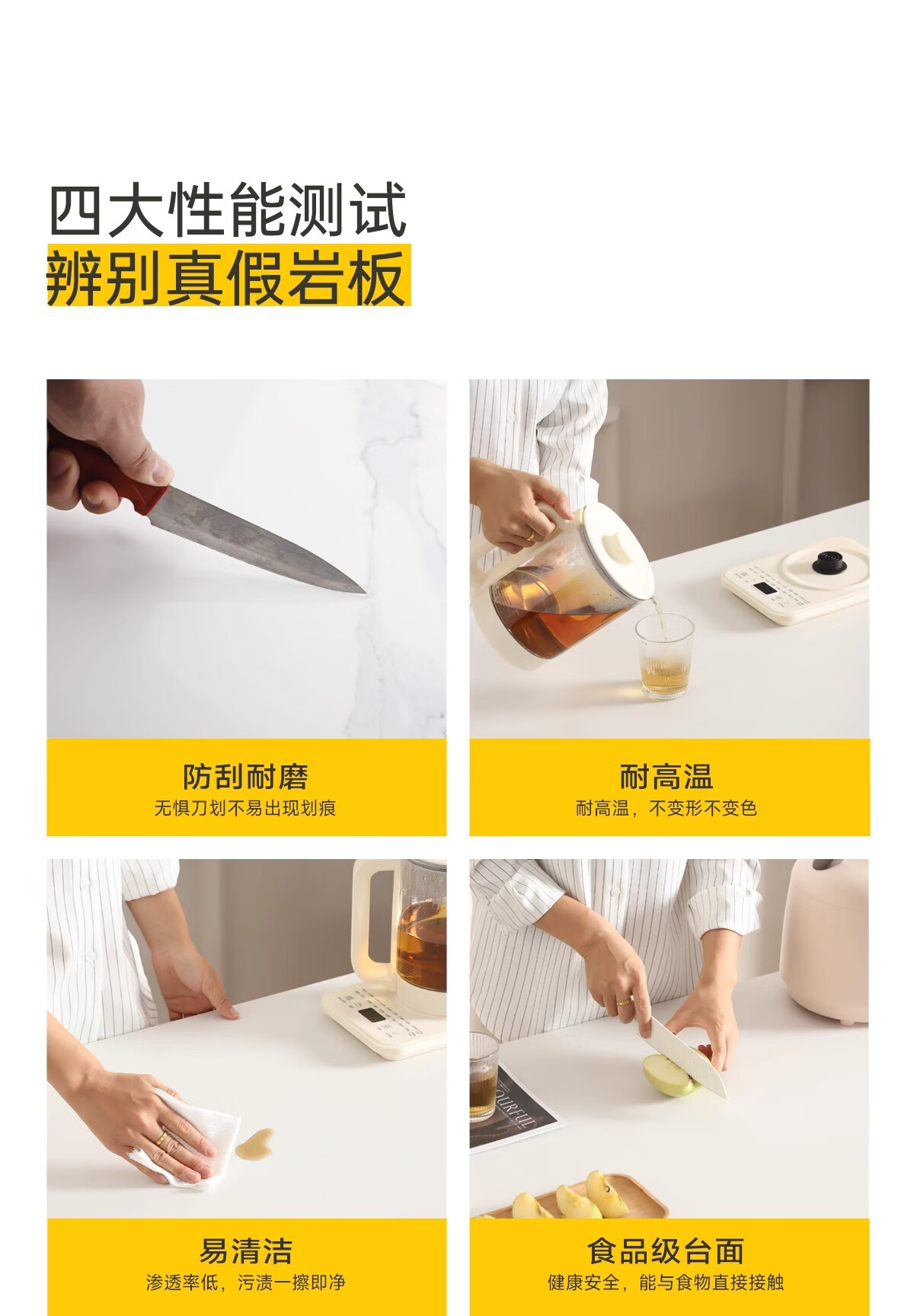 四大性能测试
辨别真假岩板

防刮耐磨
无惧刀划不易出现划痕

耐高温
耐高温，不变形不变色

易清洁
渗透率低，污渍一擦即净

食品级台面
健康安全，能与食物直接接触