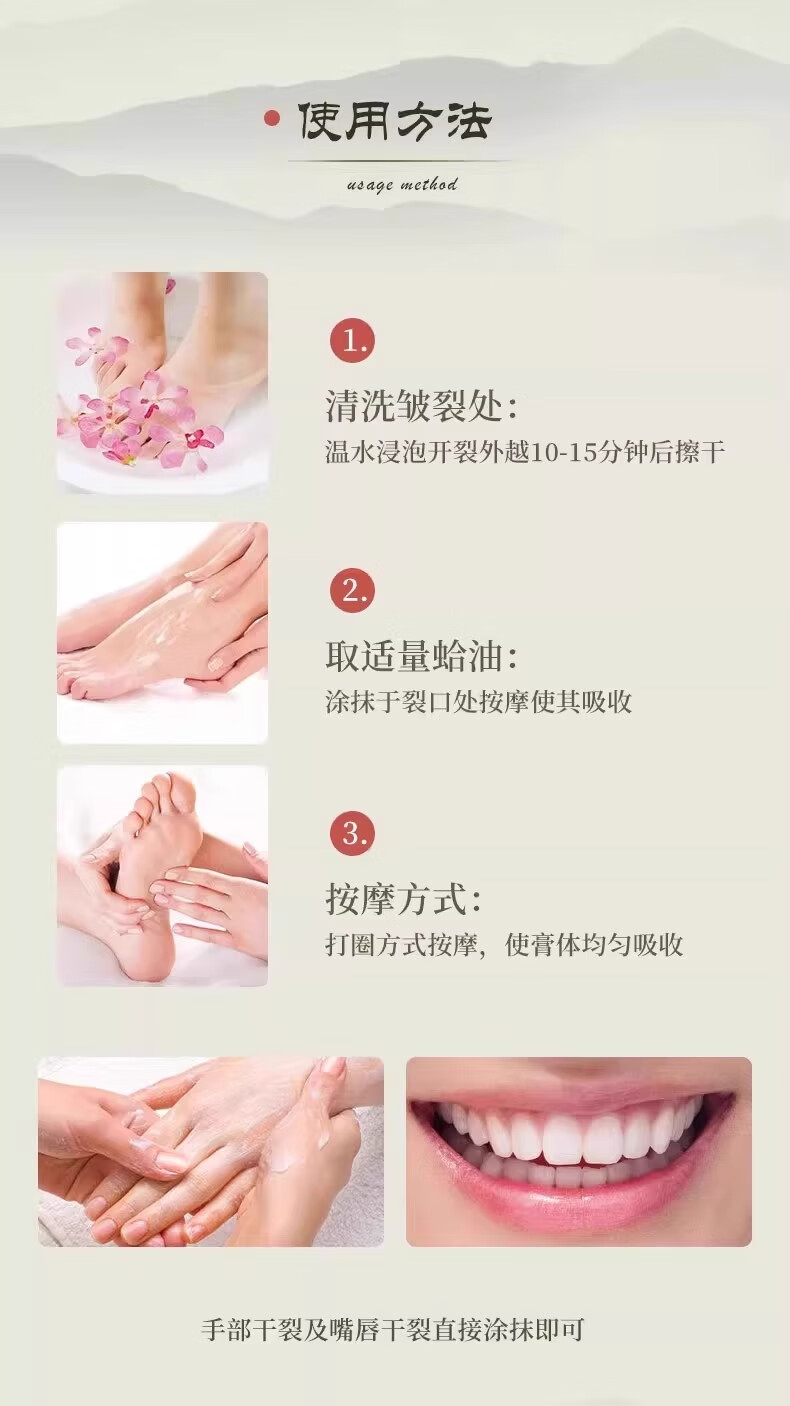 使用方法

usage method

1.

清洗皲裂处:

温水浸泡开裂外越10-15分钟后擦干

2.

取适量蛤油:

涂抹于裂口处按摩使其吸收

3.

按摩方式:

打圈方式按摩，使膏体均匀吸收

手部干裂及嘴唇干裂直接涂抹即可