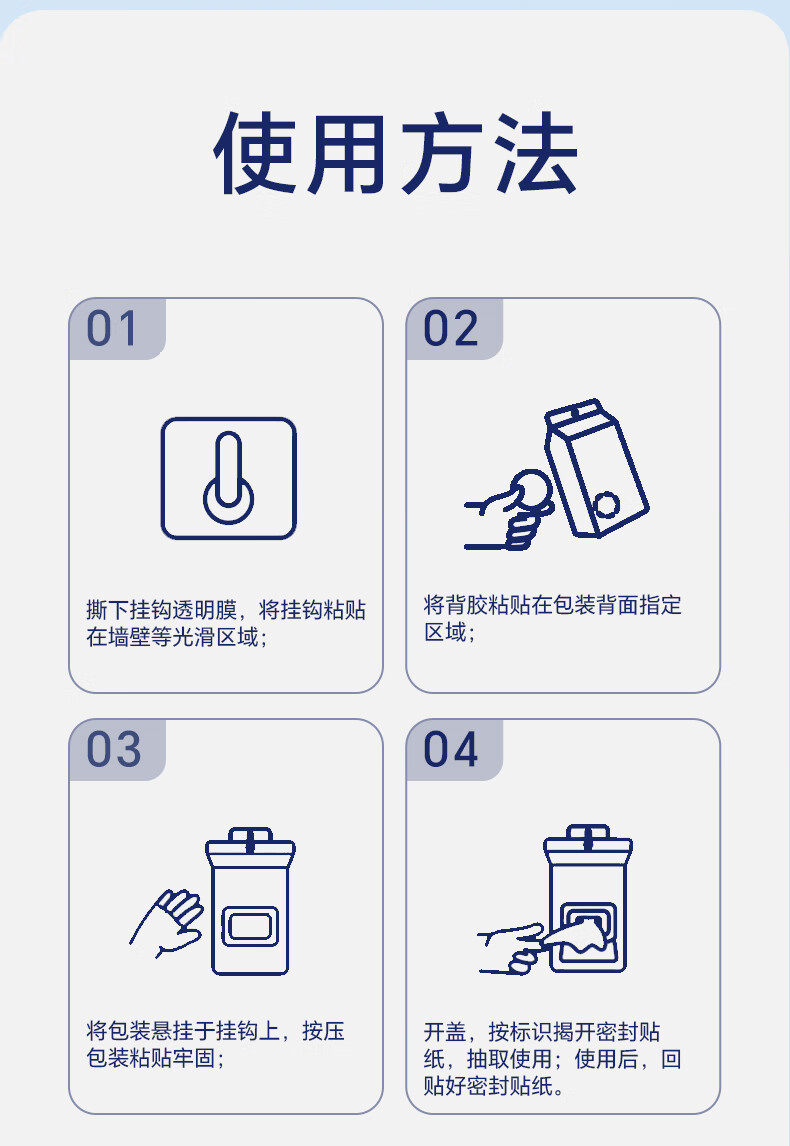 使用方法

01

撕下挂钩透明膜，将挂钩粘贴在墙壁等光滑区域；

02

将背胶粘贴在包装背面指定区域；

03

将包装悬挂于挂钩上，按压包装粘贴牢固；

04

开盖，按标识揭开密封贴纸，抽取使用；使用后，回贴好密封贴纸。