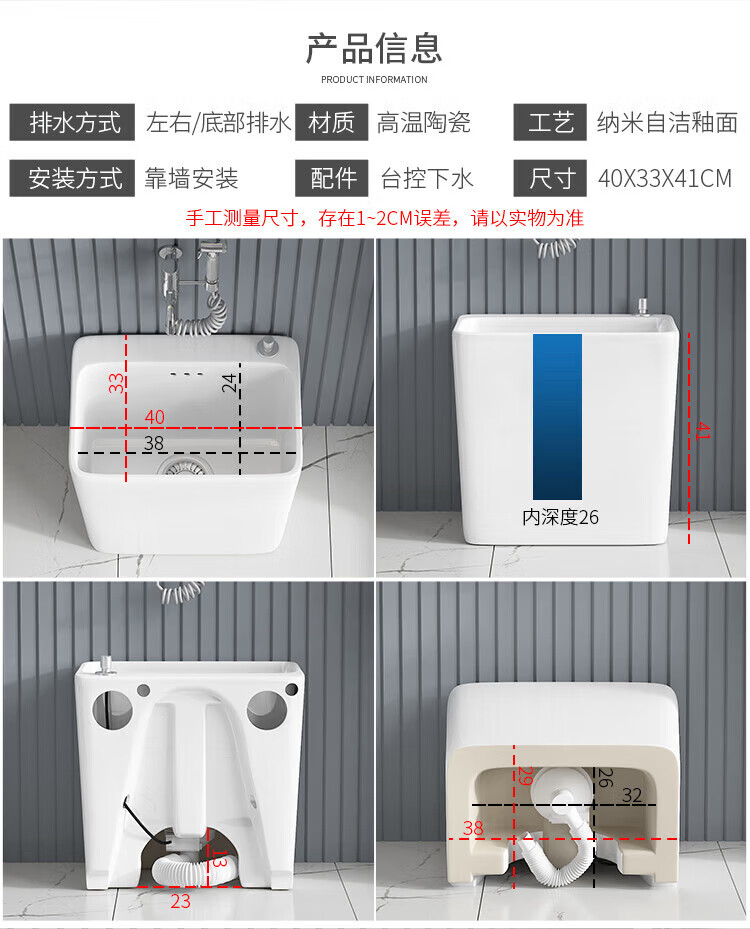 产品信息
PRODUCT INFORMATION

排水方式 左右/底部排水 材质 高温陶瓷 工艺 纳米自洁釉面
安装方式 靠墙安装 配件 台控下水 尺寸 40X33X41CM

手工测量尺寸，存在1~2CM误差，请以实物为准

33
24
40
38

41
内深度26

13
23

29
26
32
38