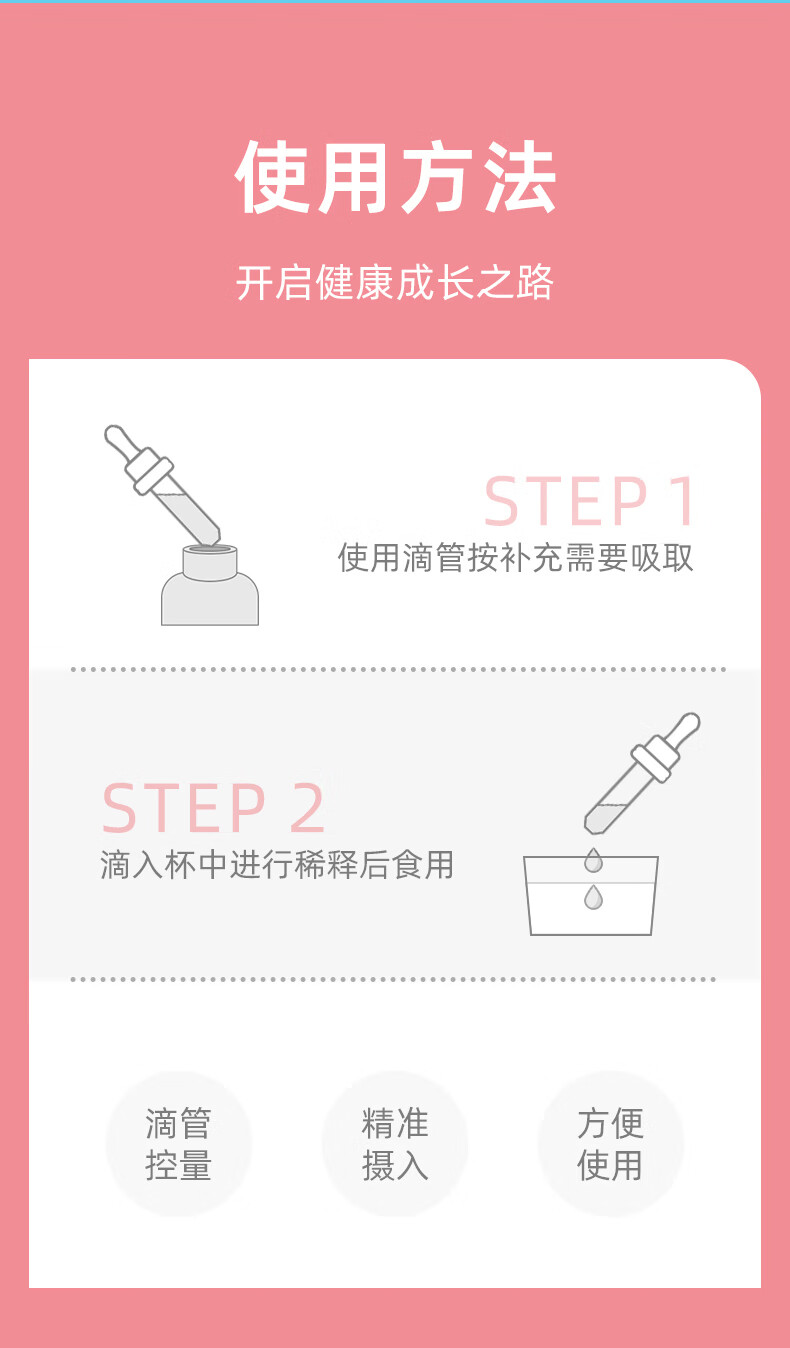 使用方法

开启健康成长之路

STEP 1
使用滴管按补充需要吸取

STEP 2
滴入杯中进行稀释后食用

滴管控量

精准摄入

方便使用