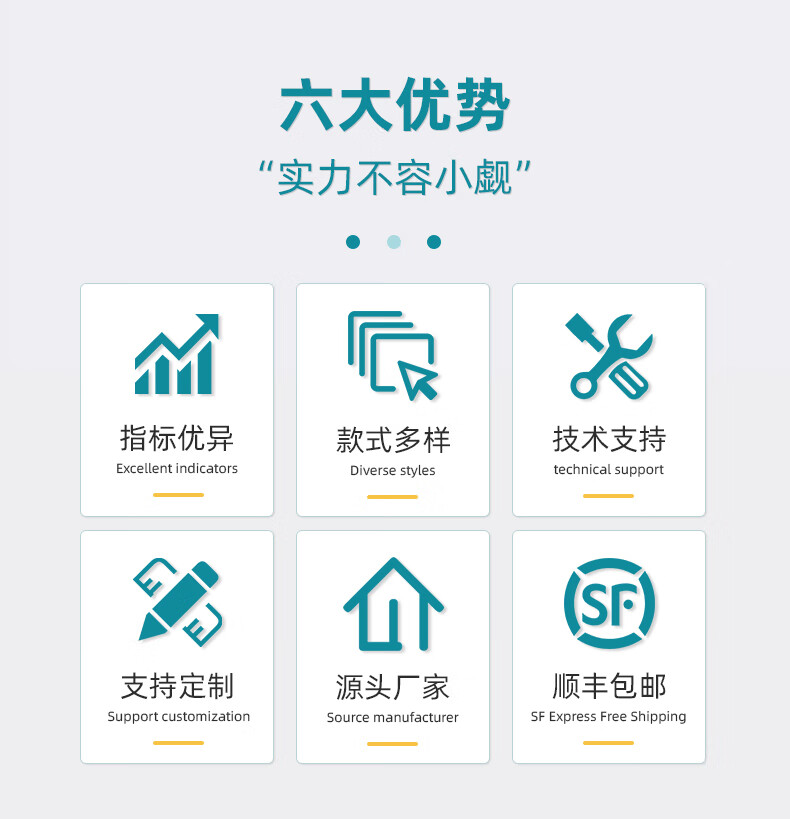 六大优势

“实力不容小觑”

指标优异
Excellent indicators

款式多样
Diverse styles

技术支持
technical support

支持定制
Support customization

源头厂家
Source manufacturer

SF

顺丰包邮
SF Express Free Shipping