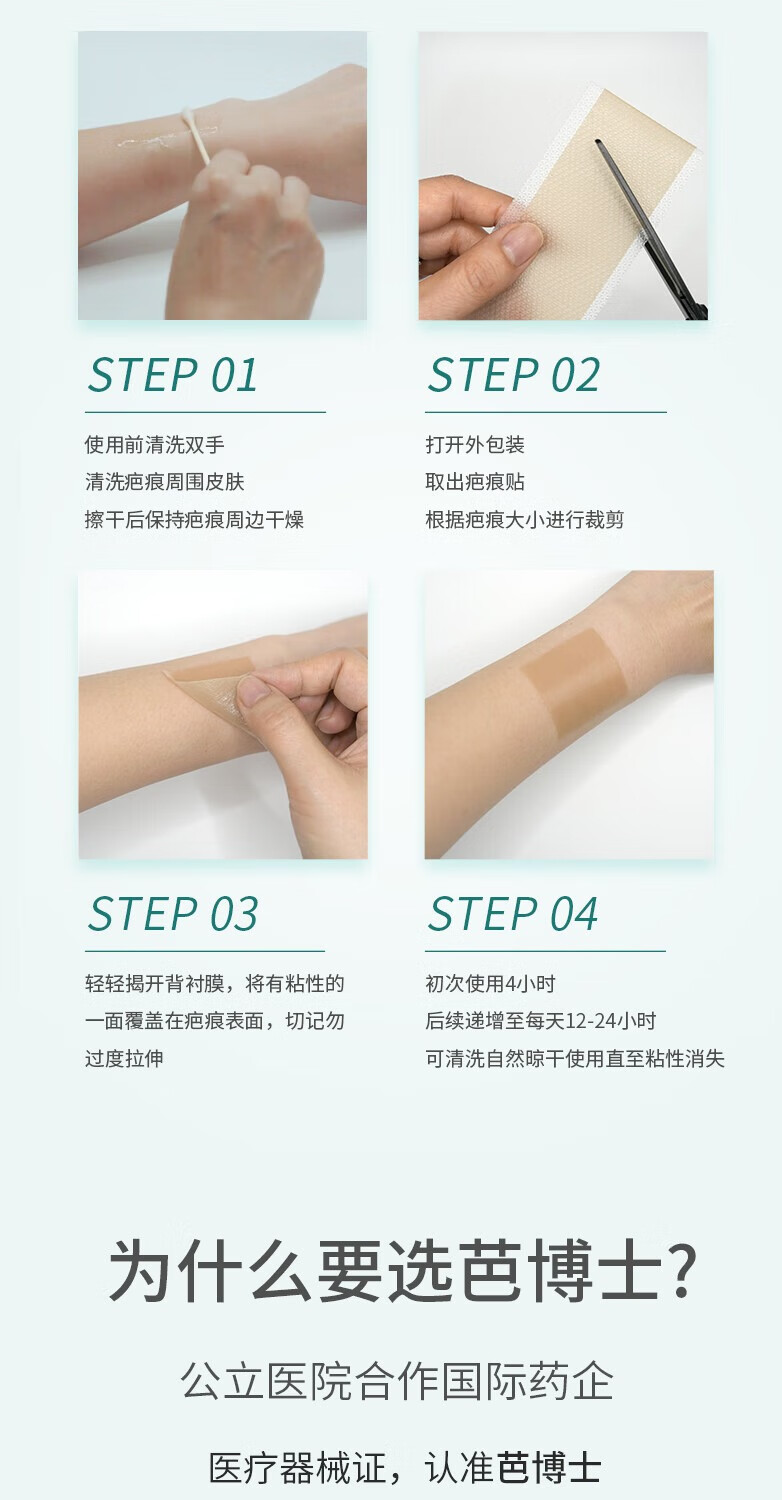 STEP 01

使用前清洗双手
清洗疤痕周围皮肤
擦干后保持疤痕周边干燥

STEP 02

打开外包装
取出疤痕贴
根据疤痕大小进行裁剪

STEP 03

轻轻揭开背衬膜，将有粘性的一面覆盖在疤痕表面，切记勿过度拉伸

STEP 04

初次使用4小时
后续递增至每天12-24小时
可清洗自然晾干使用直至粘性消失

为什么要选芭博士?

公立医院合作国际药企

医疗器械证，认准芭博士