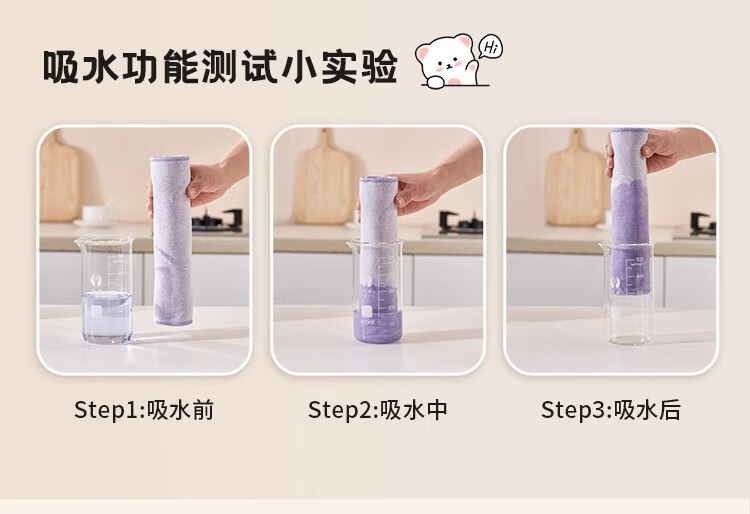 吸水功能测试小实验

Hi

Step1:吸水前

Step2:吸水中

Step3:吸水后