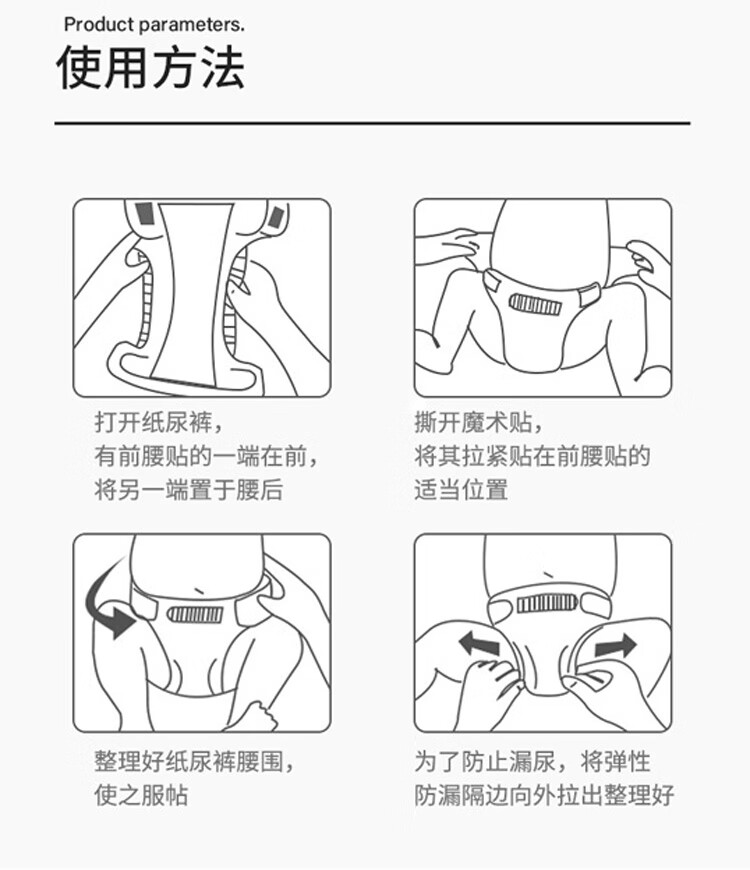 Product parameters.

使用方法

打开纸尿裤，
有前腰贴的一端在前，
将另一端置于腰后

撕开魔术贴，
将其拉紧贴在前腰贴的
适当位置

整理好纸尿裤腰围，
使之服帖

为了防止漏尿，将弹性
防漏隔边向外拉出整理好