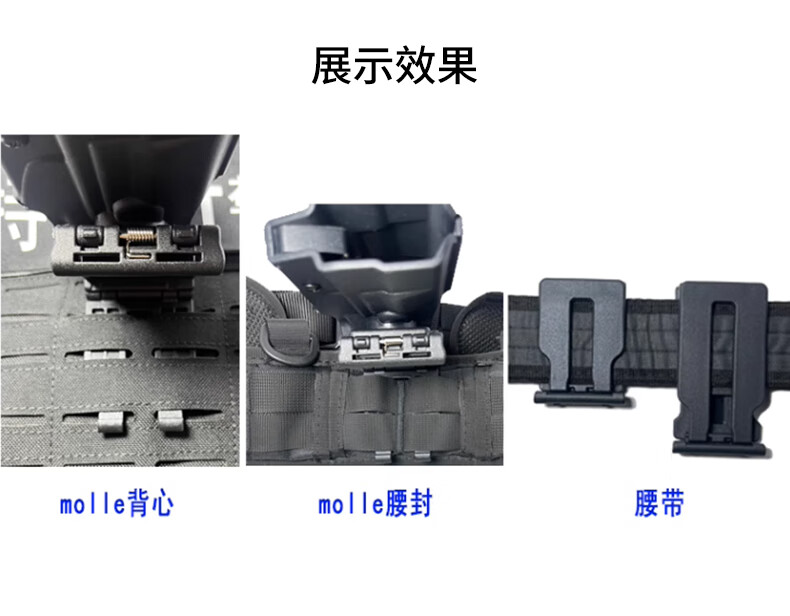 展示效果

molle背心

molle腰封

腰带