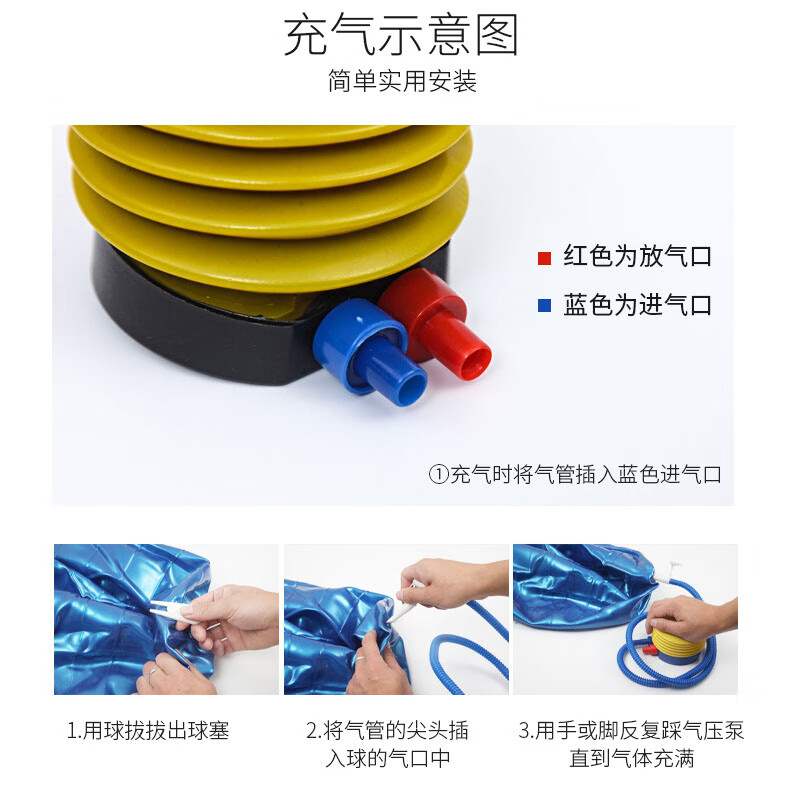 充气示意图
简单实用安装

红色为放气口
蓝色为进气口

①充气时将气管插入蓝色进气口

1.用球拔拔出球塞

2.将气管的尖头插入球的气口中

3.用手或脚反复踩气压泵直到气体充满