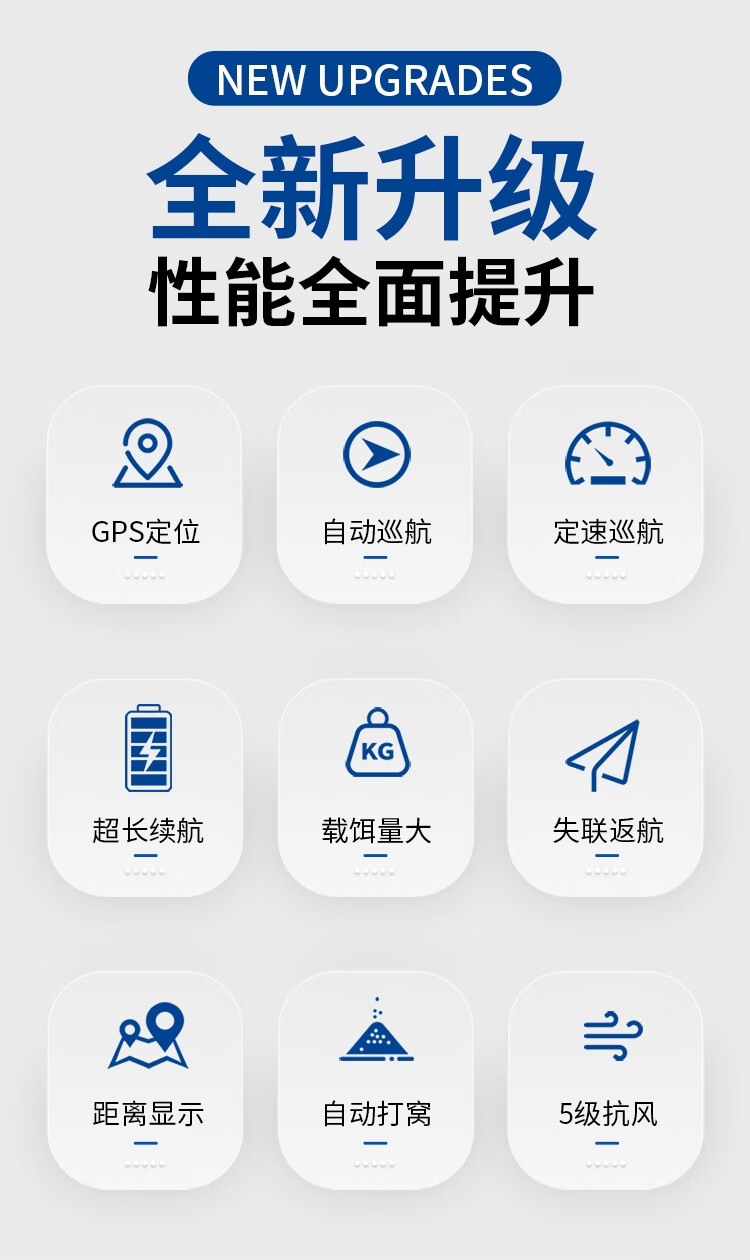 NEW UPGRADES

全新升级

性能全面提升

GPS定位

自动巡航

定速巡航

超长续航

KG

载饵量大

失联返航

距离显示

自动打窝

5级抗风