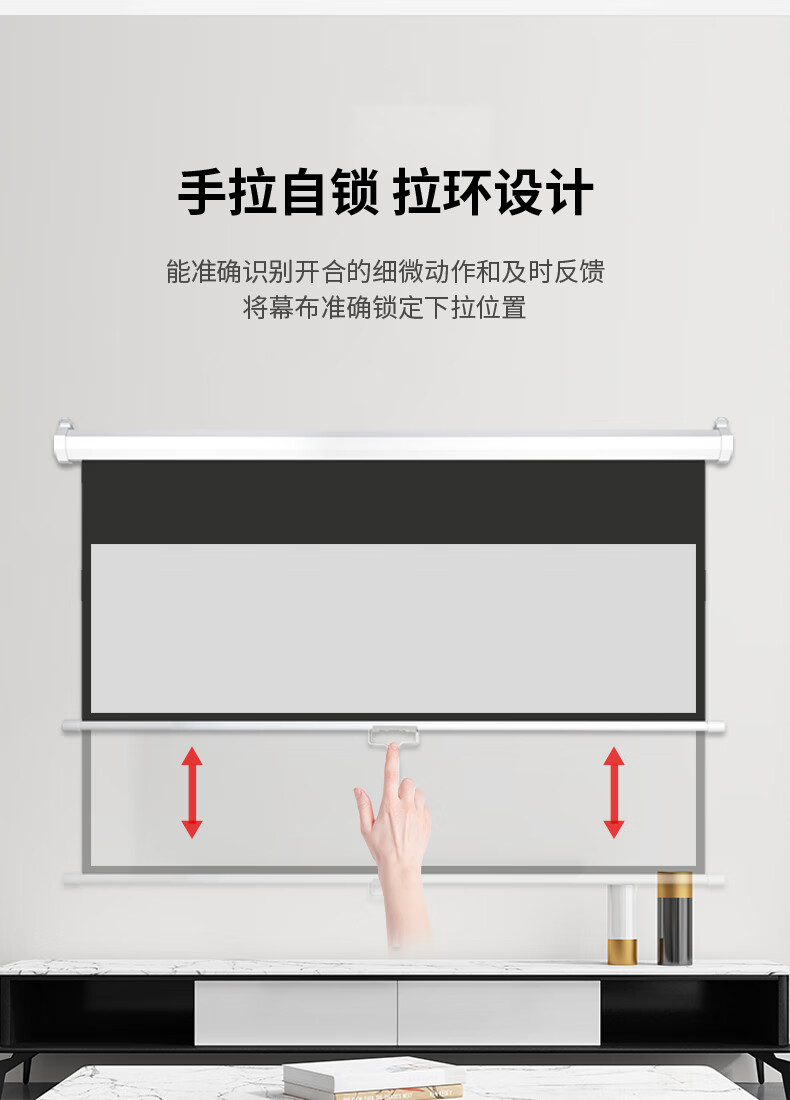 手拉自锁 拉环设计

能准确识别开合的细微动作和及时反馈
将幕布准确锁定下拉位置