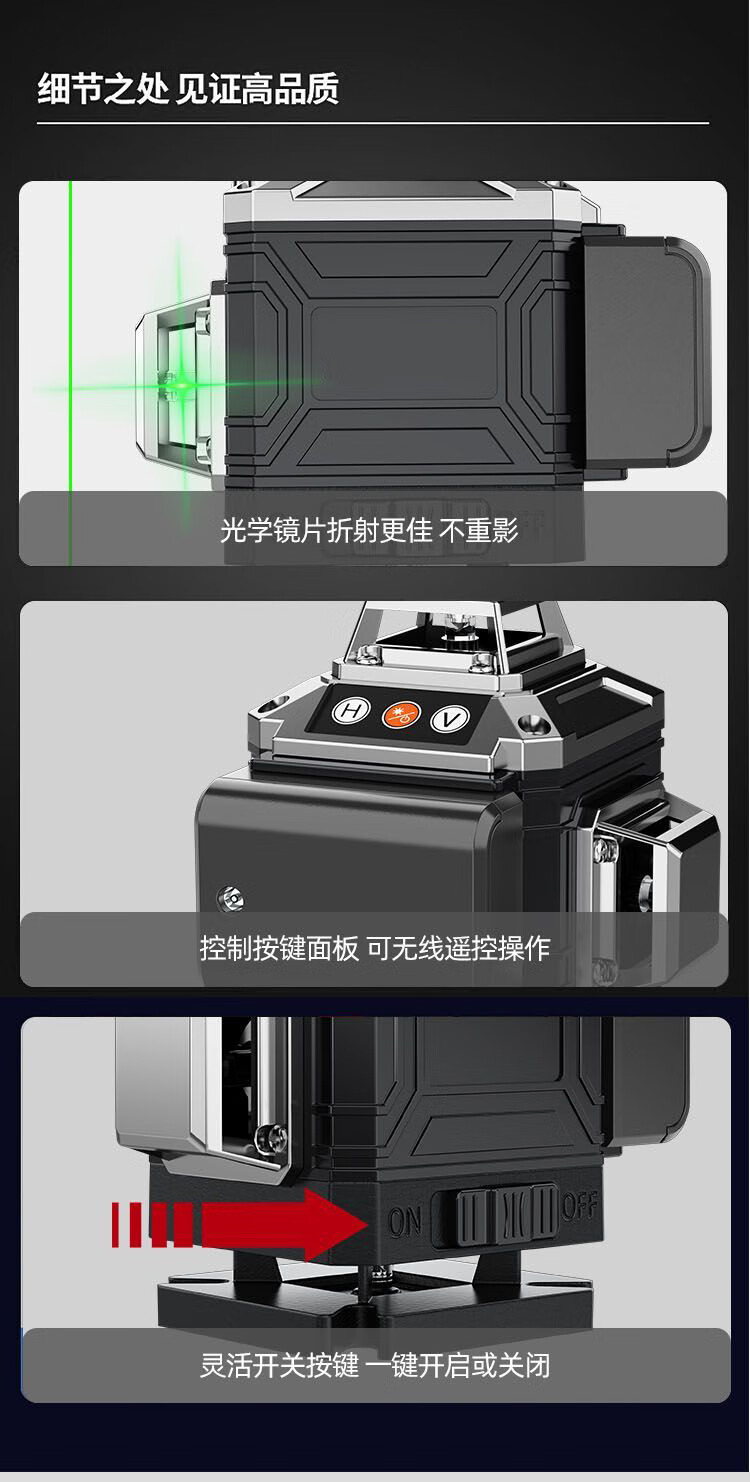 细节之处 见证高品质

光学镜片折射更佳 不重影

H V

控制按键面板 可无线遥控操作

ON OFF

灵活开关按键 一键开启或关闭