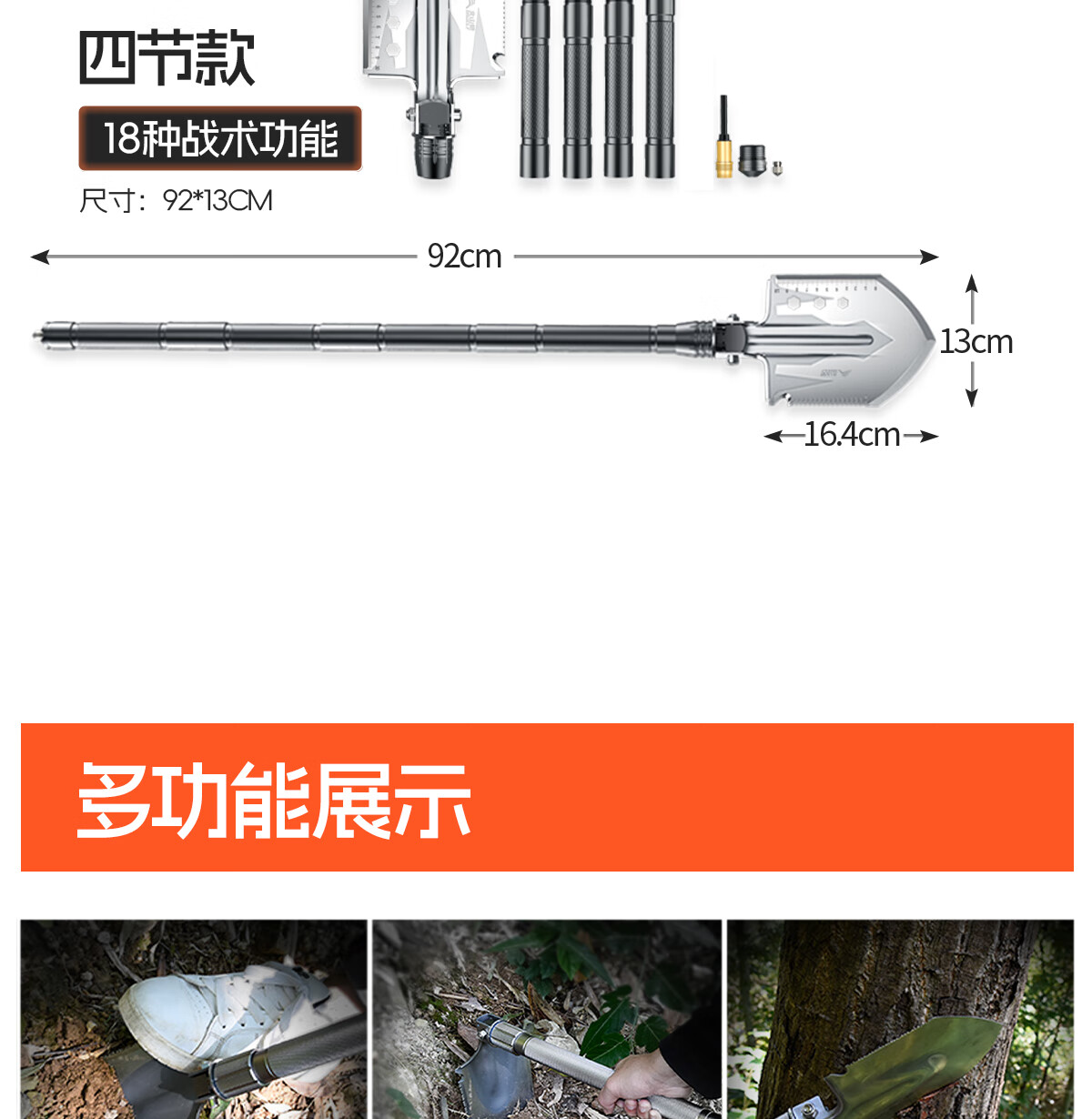 四节款

18种战术功能

尺寸：92*13CM

92cm

13cm

16.4cm

多功能展示