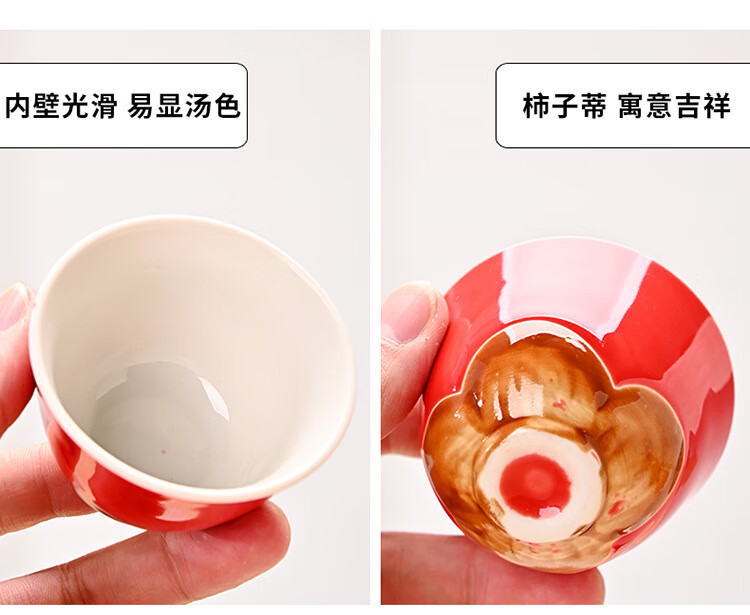 内壁光滑 易显汤色

柿子蒂 寓意吉祥