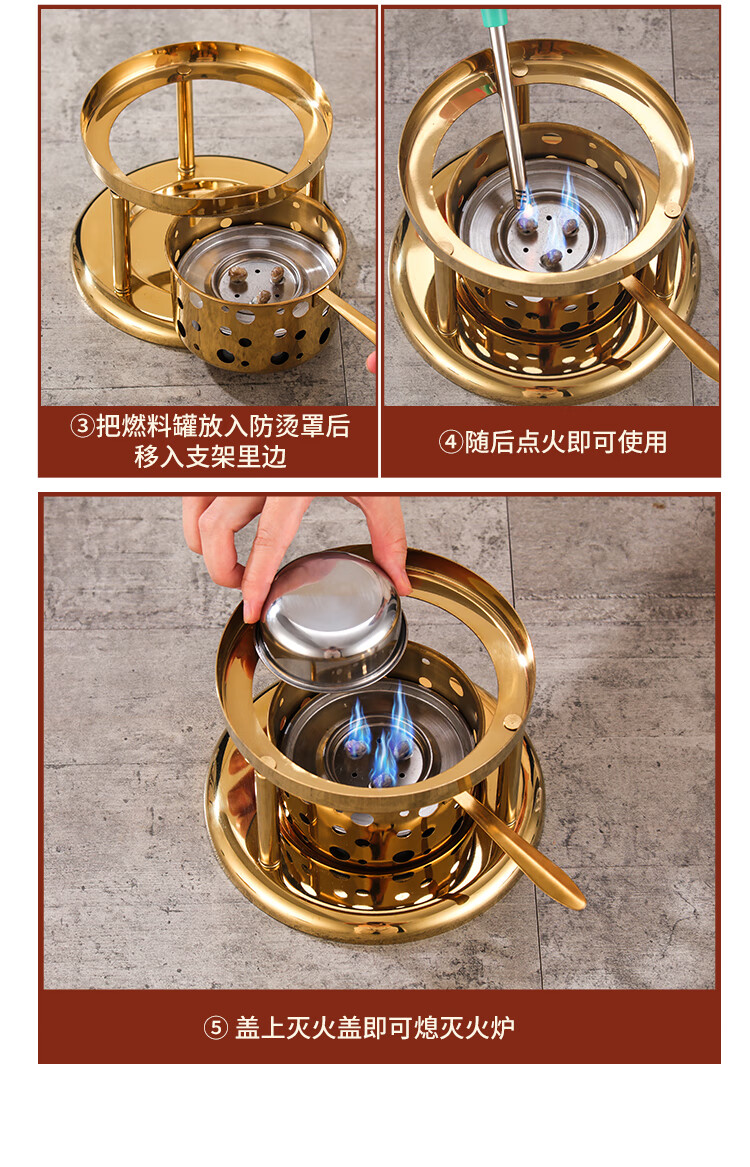 ③把燃料罐放入防烫罩后移入支架里边

④随后点火即可使用

⑤ 盖上灭火盖即可熄灭火炉