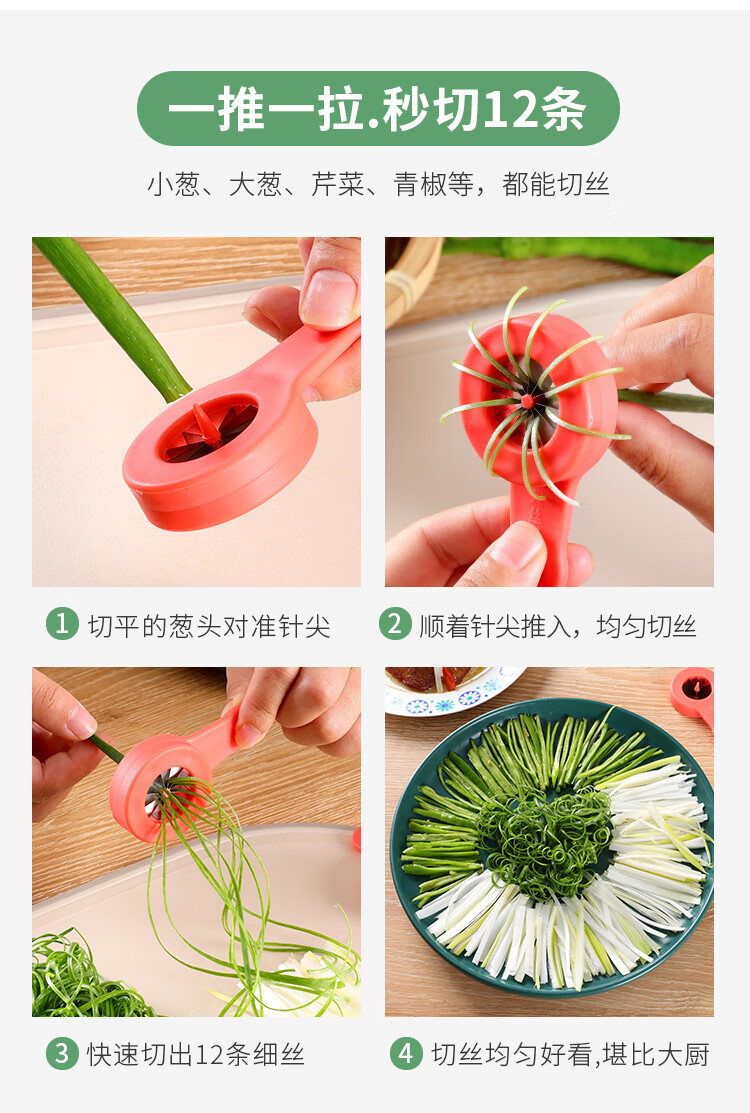 一推一拉.秒切12条

小葱、大葱、芹菜、青椒等，都能切丝

1 切平的葱头对准针尖

2 顺着针尖推入，均匀切丝

3 快速切出12条细丝

4 切丝均匀好看,堪比大厨