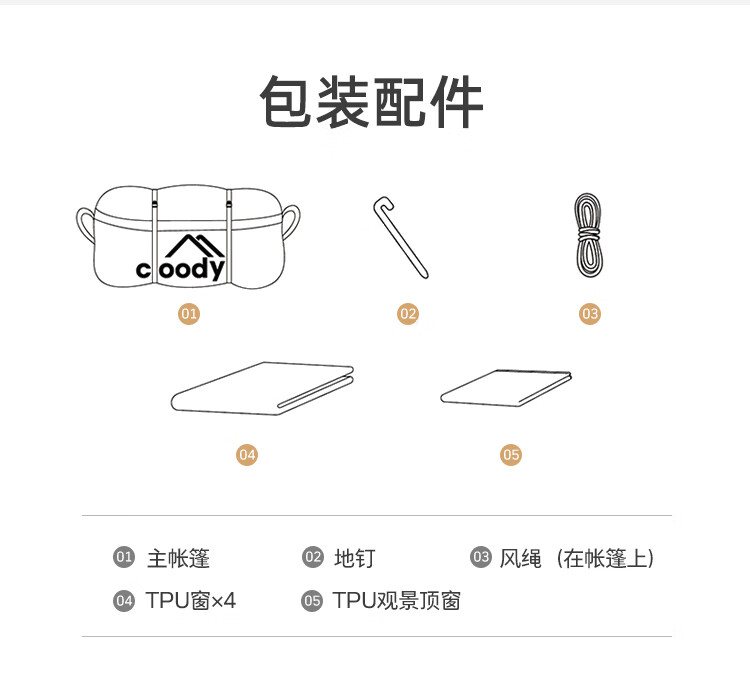 包装配件

coody

01

02

03

04

05

01 主帐篷

02 地钉

03 风绳（在帐篷上）

04 TPU窗×4

05 TPU观景顶窗