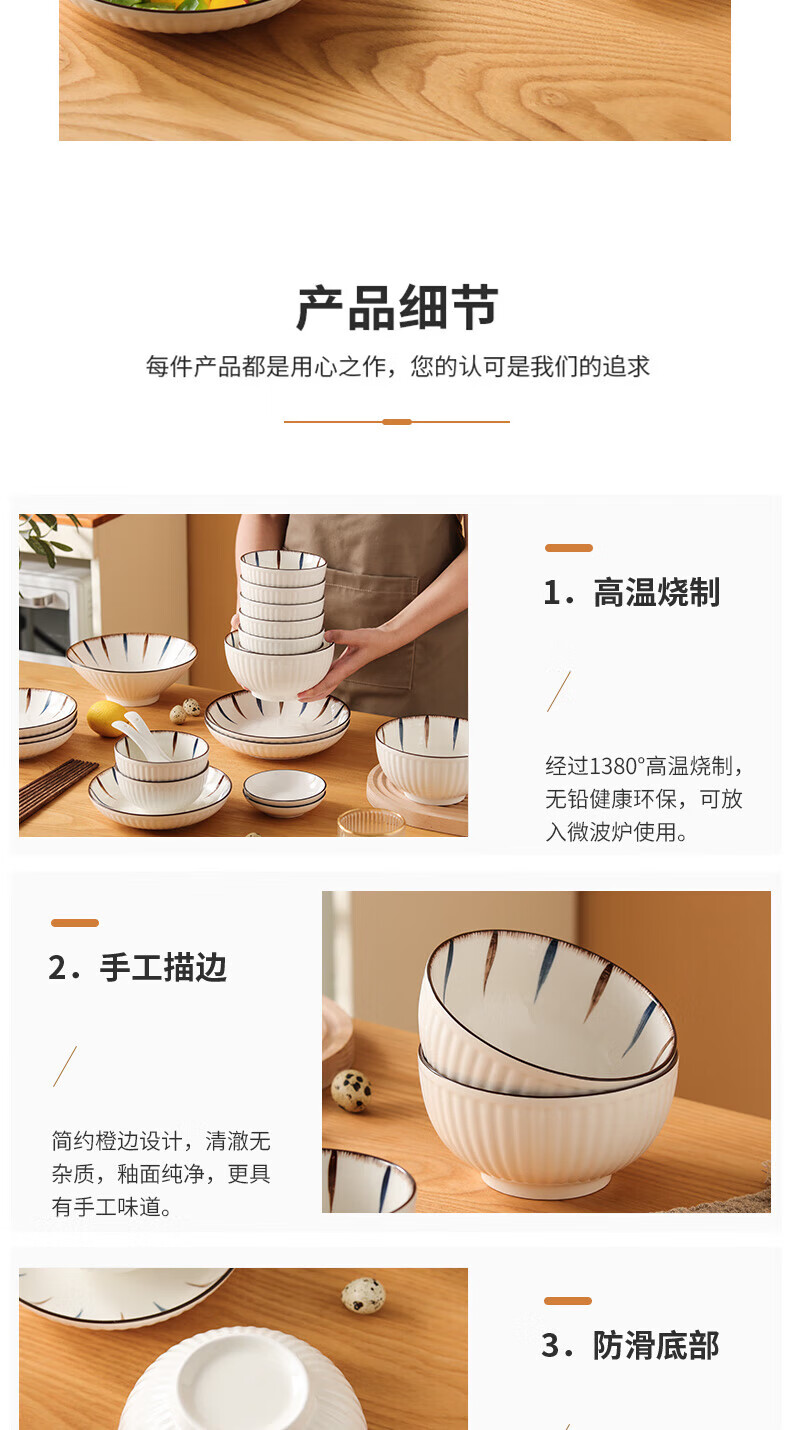 产品细节

每件产品都是用心之作，您的认可是我们的追求

1．高温烧制

经过1380°高温烧制，无铅健康环保，可放入微波炉使用。

2．手工描边

简约橙边设计，清澈无杂质，釉面纯净，更具有手工味道。

3．防滑底部