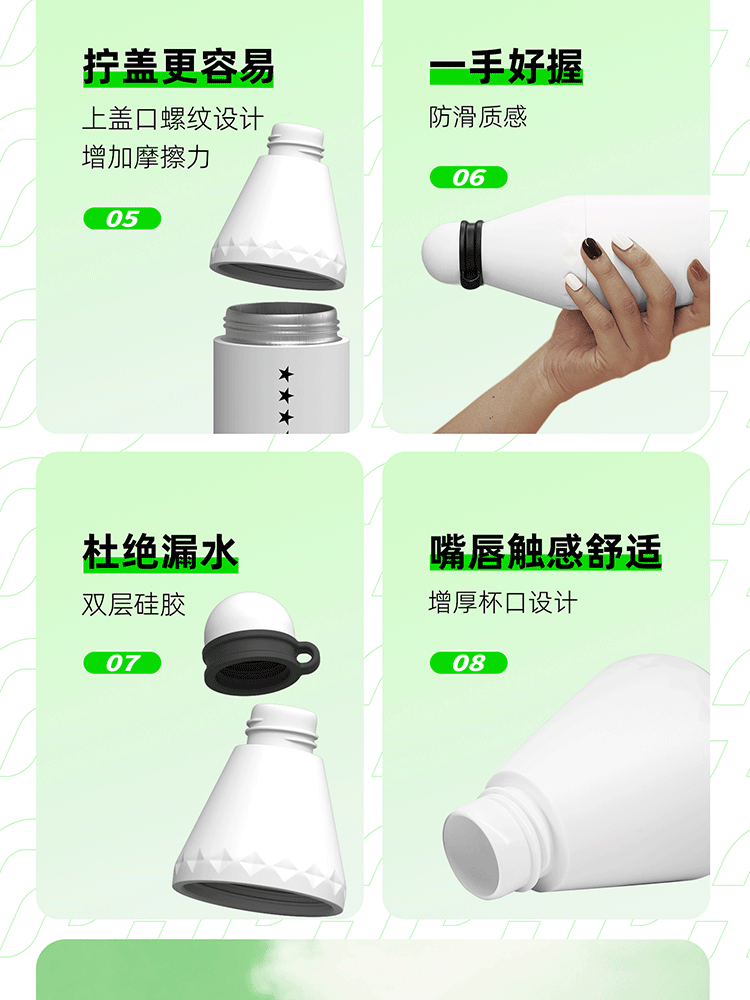 拧盖更容易
上盖口螺纹设计
增加摩擦力
05

一手好握
防滑质感
06

杜绝漏水
双层硅胶
07

嘴唇触感舒适
增厚杯口设计
08