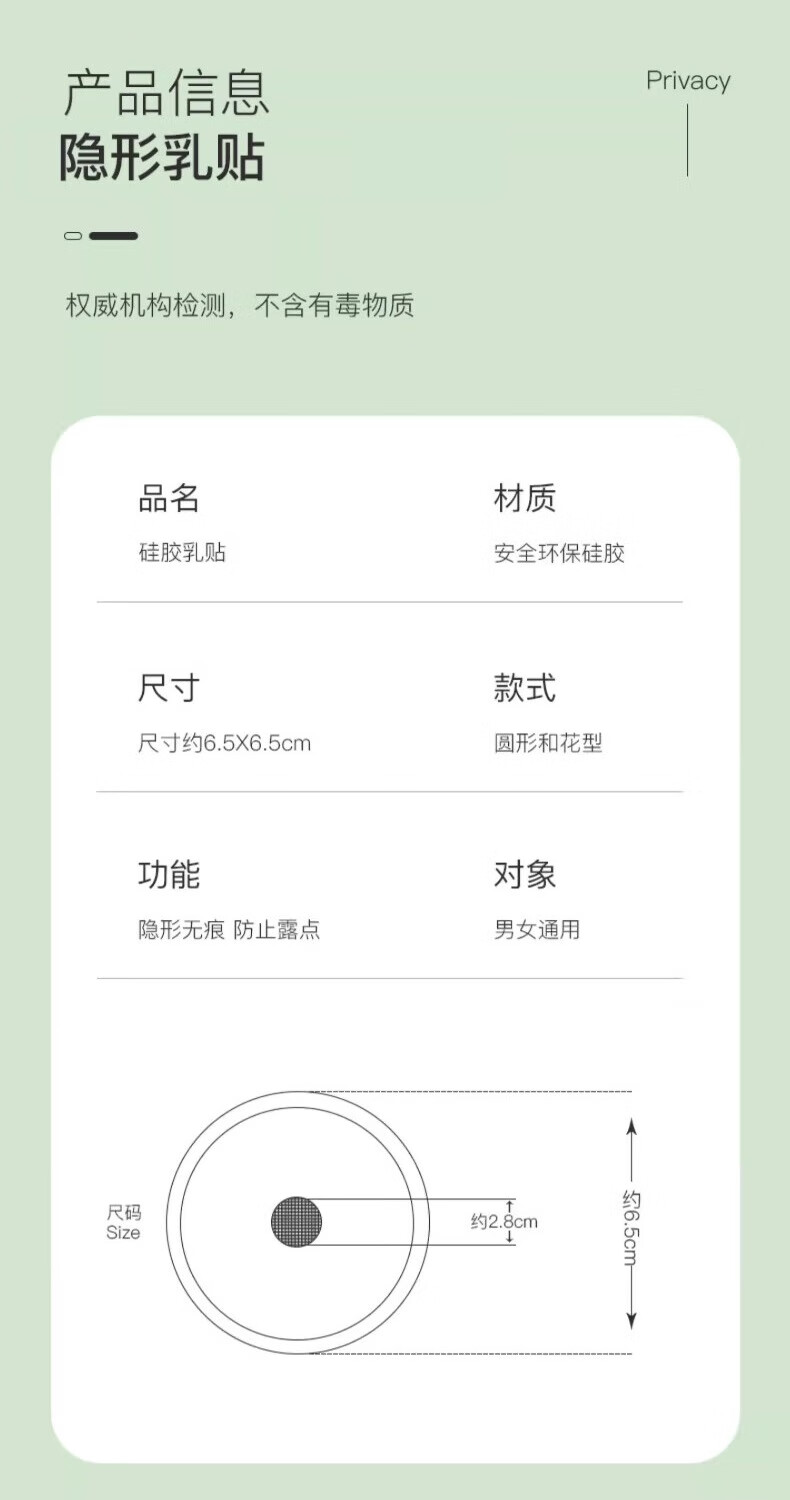 产品信息
隐形乳贴

Privacy

权威机构检测，不含有毒物质

品名
硅胶乳贴

材质
安全环保硅胶

尺寸
尺寸约6.5X6.5cm

款式
圆形和花型

功能
隐形无痕 防止露点

对象
男女通用

尺码
Size

约2.8cm

约6.5cm