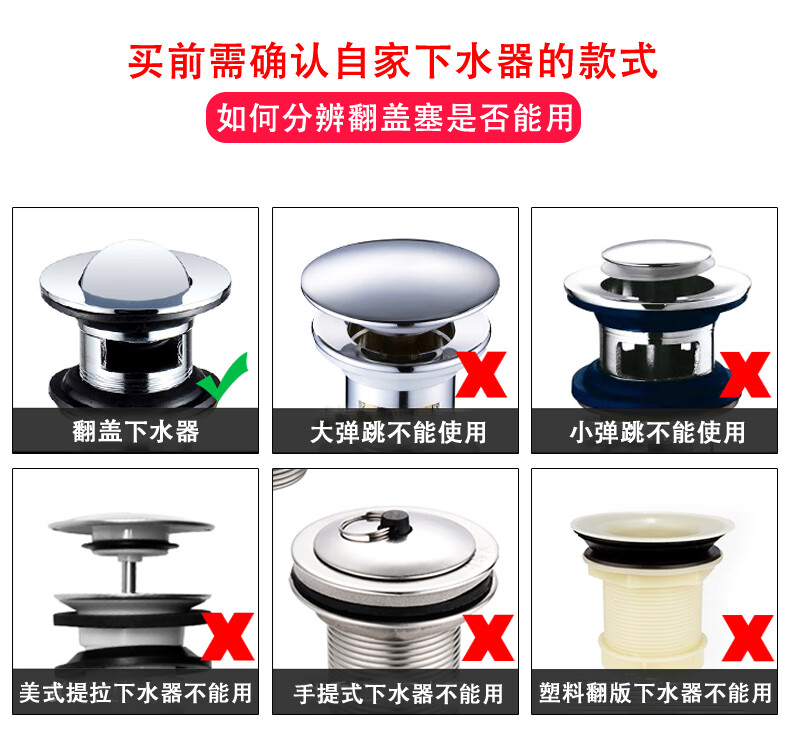 买前需确认自家下水器的款式

如何分辨翻盖塞是否能用

翻盖下水器

大弹跳不能使用

小弹跳不能使用

美式提拉下水器不能用

手提式下水器不能用

塑料翻版下水器不能用