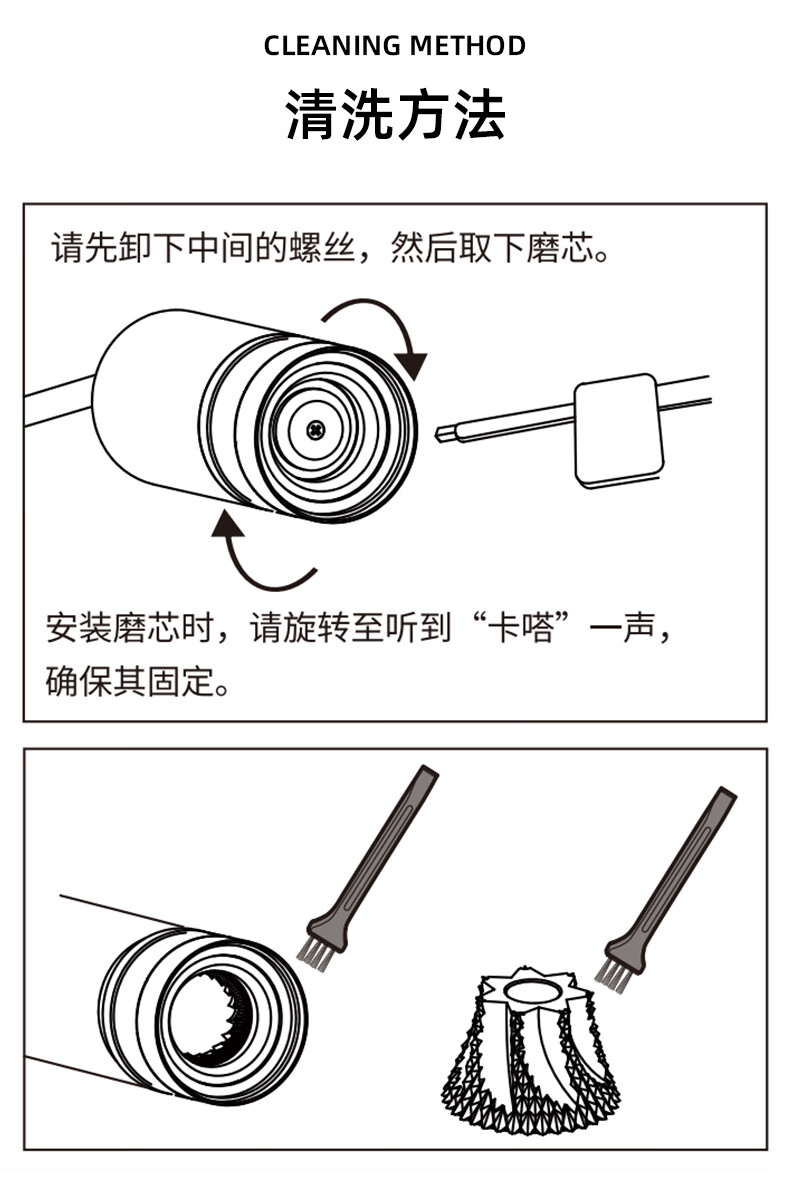 CLEANING METHOD

清洗方法

请先卸下中间的螺丝，然后取下磨芯。

安装磨芯时，请旋转至听到“卡嗒”一声，确保其固定。