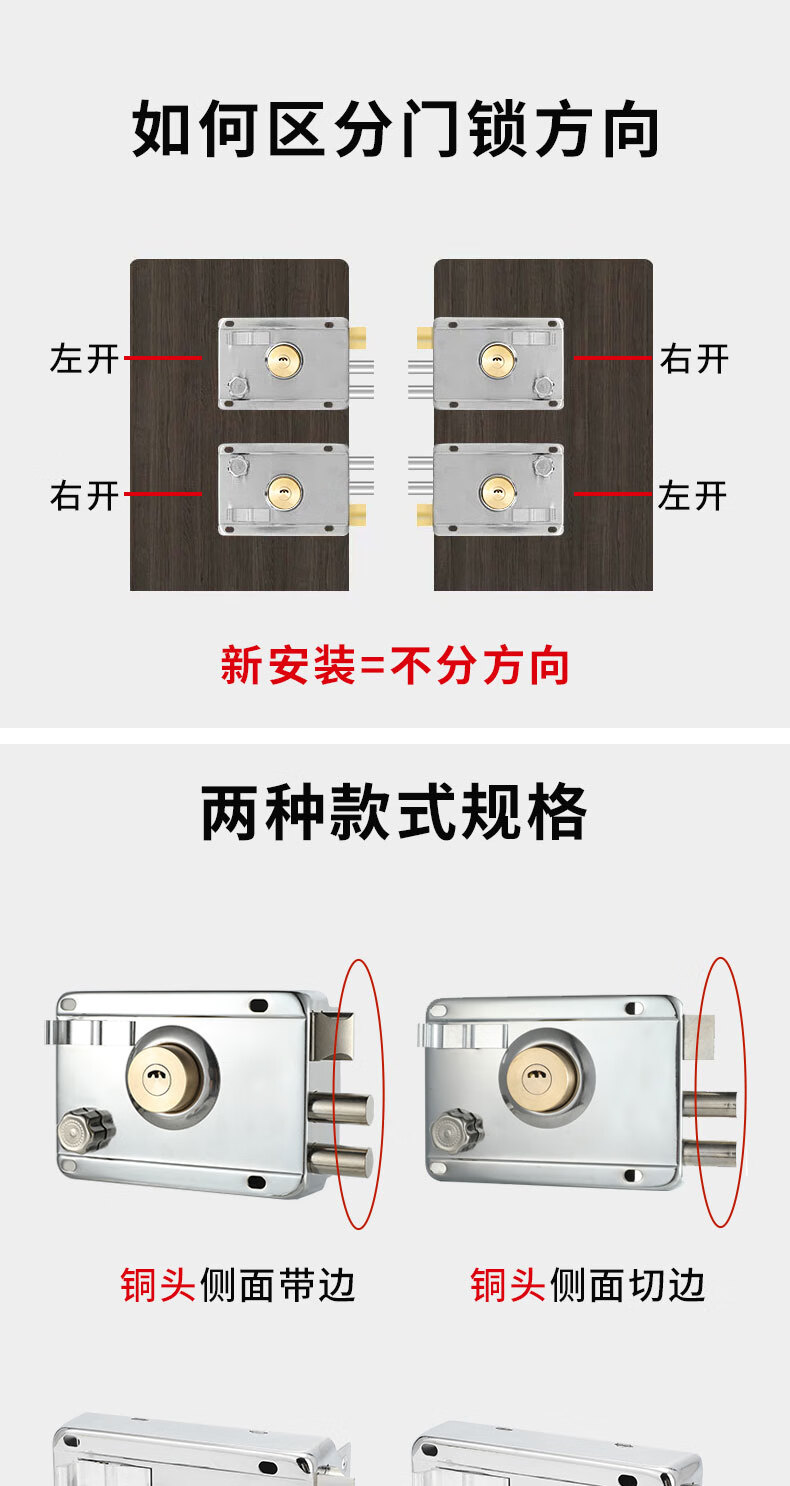 如何区分门锁方向

左开

右开

右开

左开

新安装=不分方向

两种款式规格

铜头侧面带边

铜头侧面切边