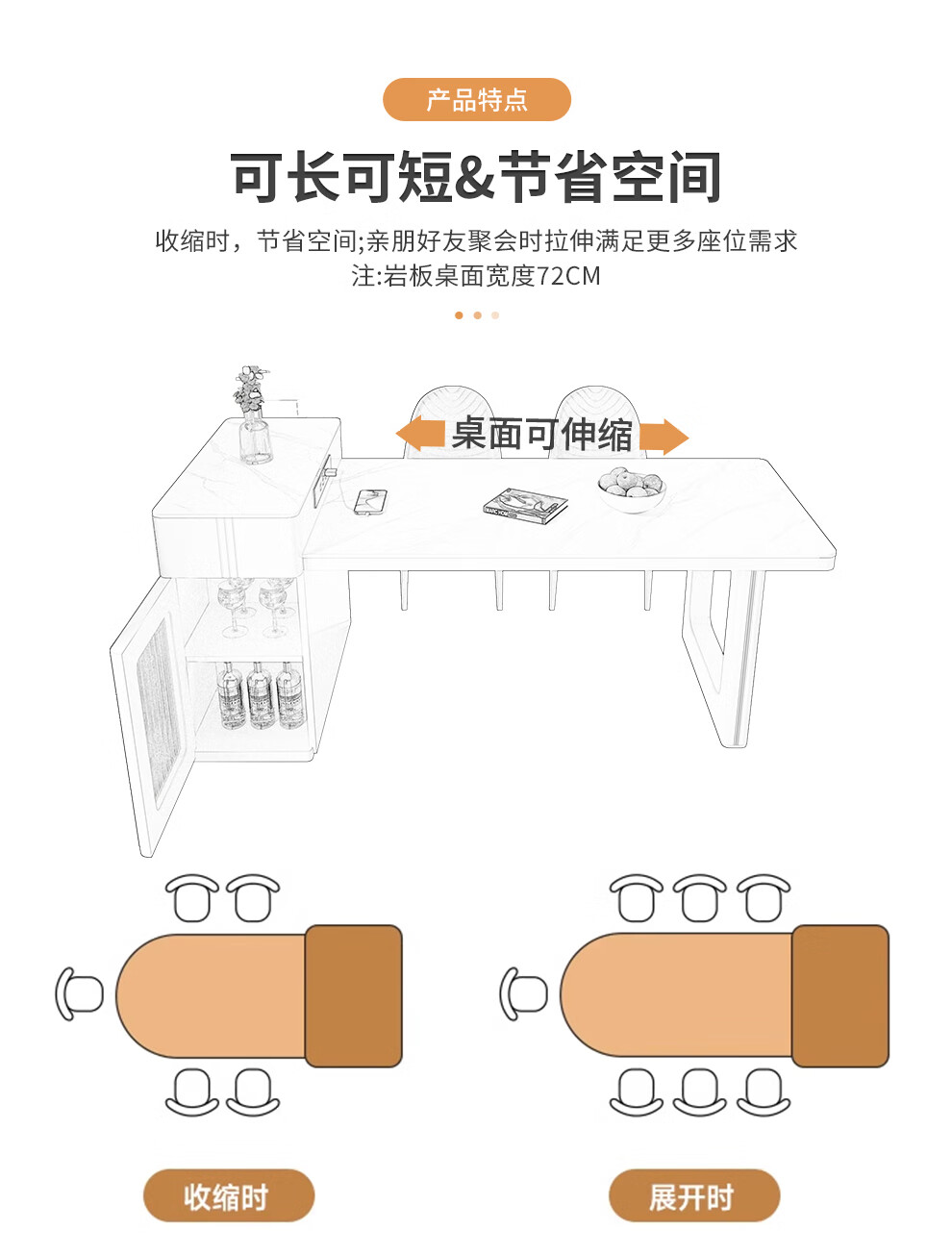 产品特点

可长可短&节省空间

收缩时，节省空间;亲朋好友聚会时拉伸满足更多座位需求
注:岩板桌面宽度72CM

桌面可伸缩

收缩时

展开时