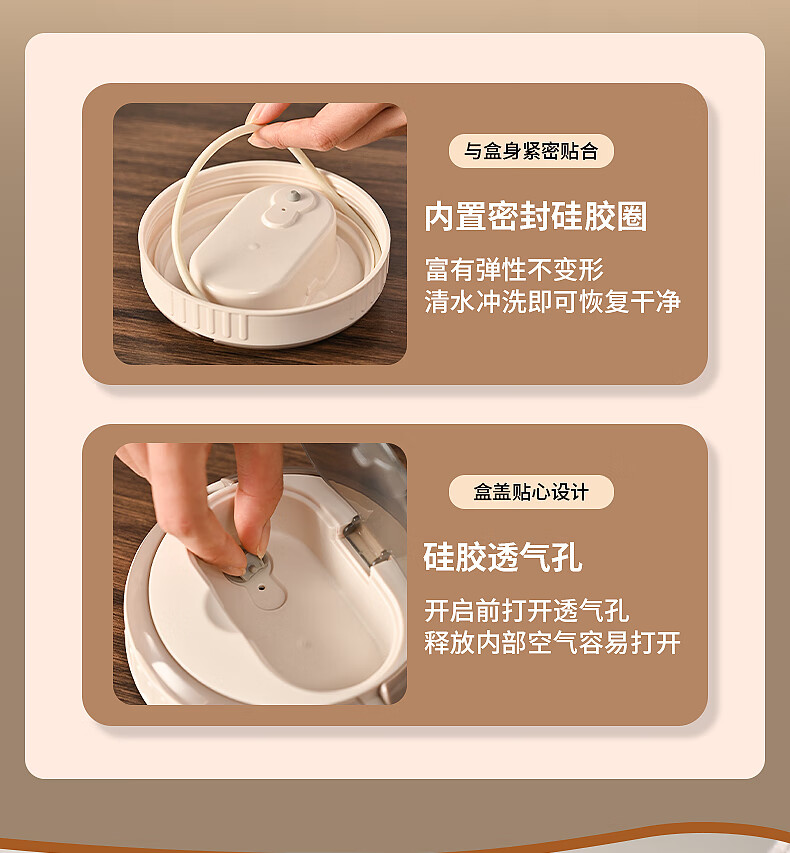 与盒身紧密贴合

内置密封硅胶圈

富有弹性不变形
清水冲洗即可恢复干净

盒盖贴心设计

硅胶透气孔

开启前打开透气孔
释放内部空气容易打开