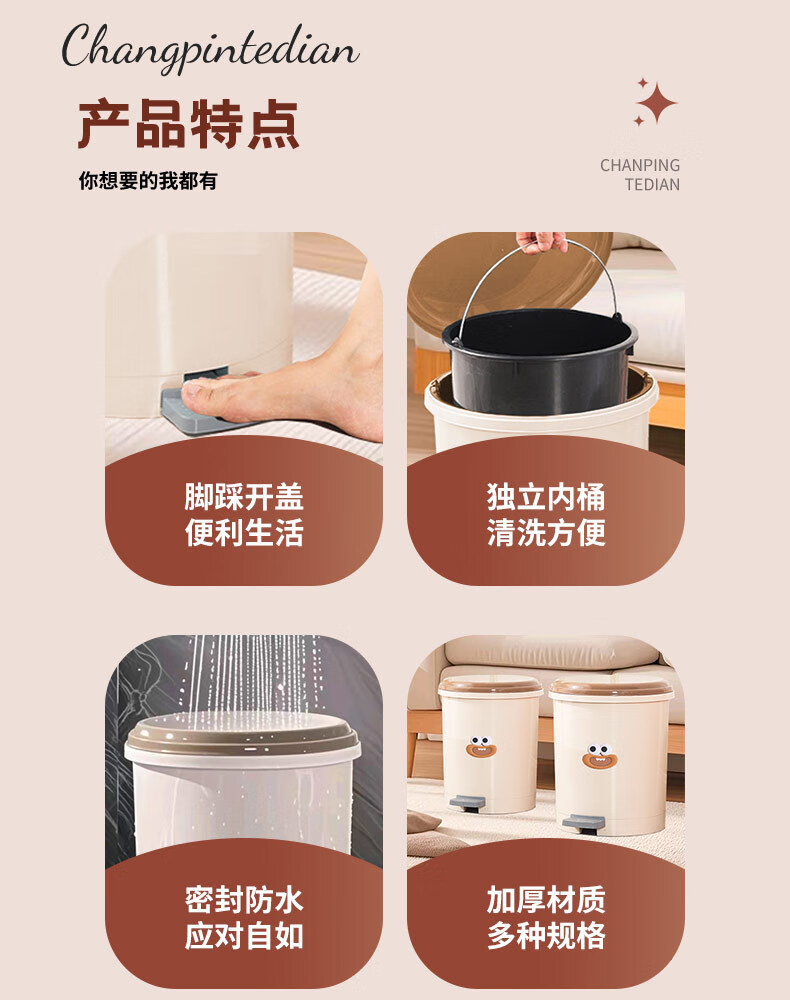 Changpintedian

产品特点

你想要的我都有

CHANPING TEDIAN

脚踩开盖
便利生活

独立内桶
清洗方便

密封防水
应对自如

加厚材质
多种规格