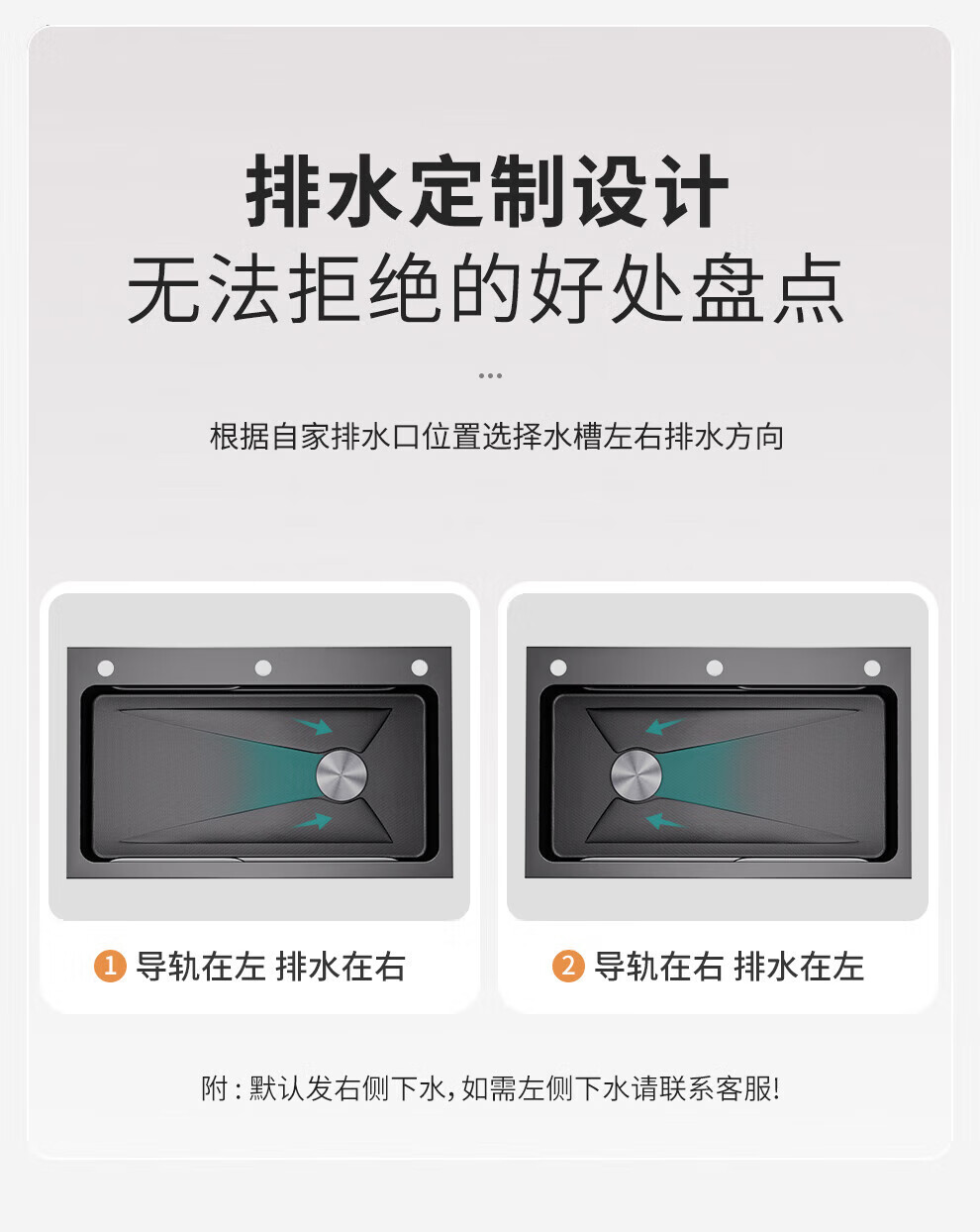 排水定制设计
无法拒绝的好处盘点

...

根据自家排水口位置选择水槽左右排水方向

1 导轨在左 排水在右

2 导轨在右 排水在左

附：默认发右侧下水，如需左侧下水请联系客服！