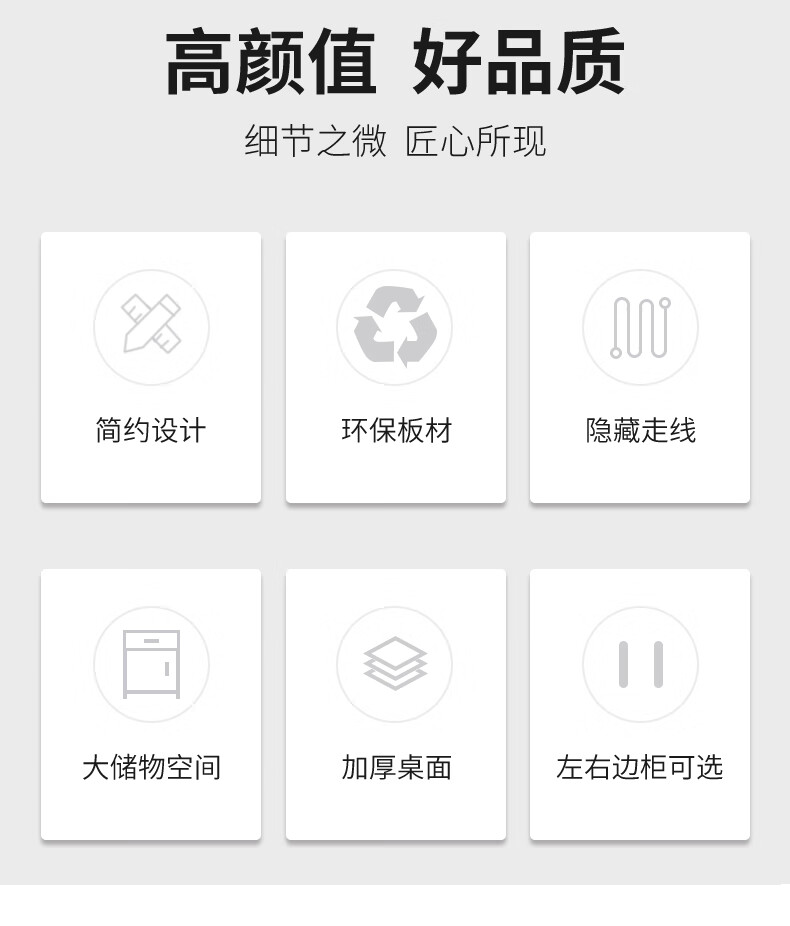 高颜值 好品质

细节之微 匠心所现

简约设计

环保板材

隐藏走线

大储物空间

加厚桌面

左右边柜可选