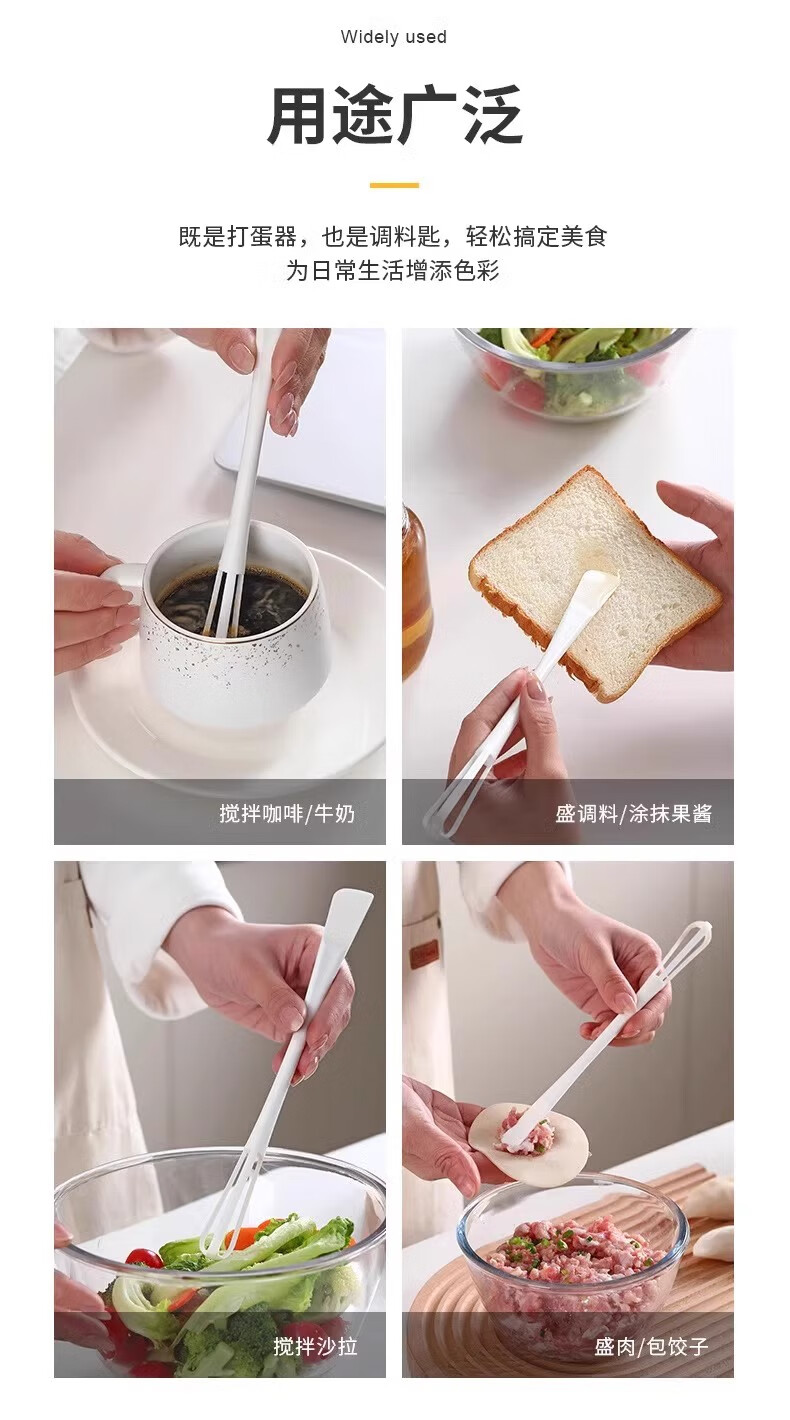 Widely used

用途广泛

既是打蛋器，也是调料匙，轻松搞定美食
为日常生活增添色彩

搅拌咖啡/牛奶

盛调料/涂抹果酱

搅拌沙拉

盛肉/包饺子