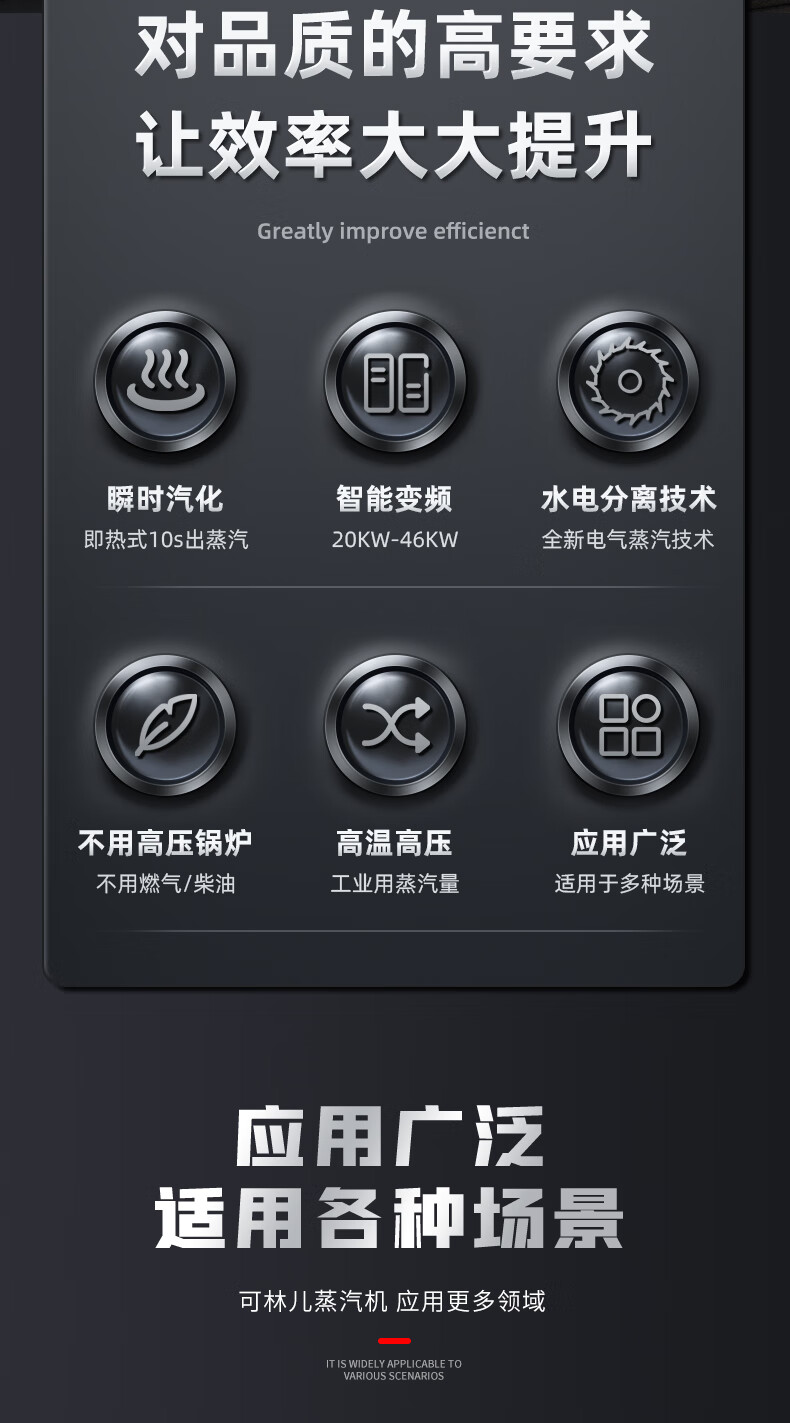 对品质的高要求
让效率大大提升

Greatly improve efficienct

瞬时汽化
即热式10s出蒸汽

智能变频
20KW-46KW

水电分离技术
全新电气蒸汽技术

不用高压锅炉
不用燃气/柴油

高温高压
工业用蒸汽量

应用广泛
适用于多种场景

应用广泛
适用各种场景

可林儿蒸汽机 应用更多领域

IT IS WIDELY APPLICABLE TO
VARIOUS SCENARIOS