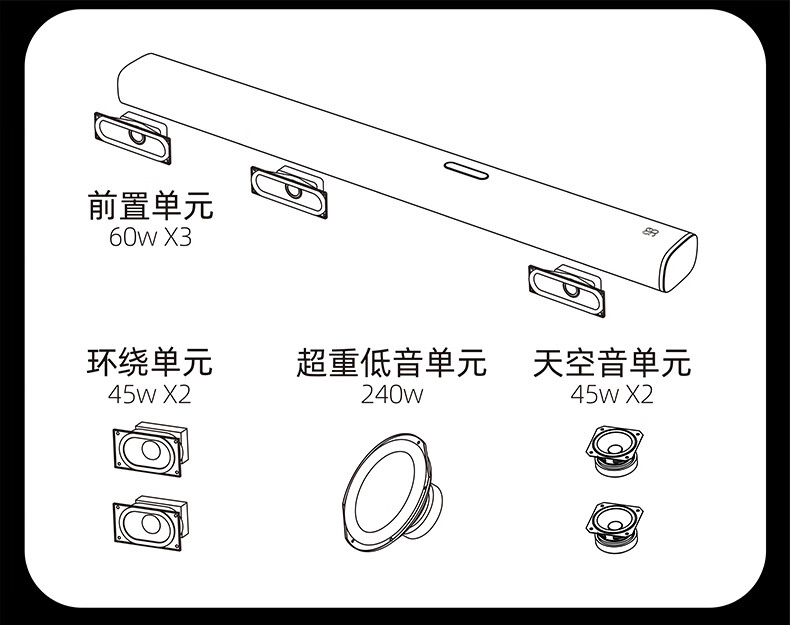 前置单元
60w X3

环绕单元
45w X2

超重低音单元
240w

天空音单元
45w X2