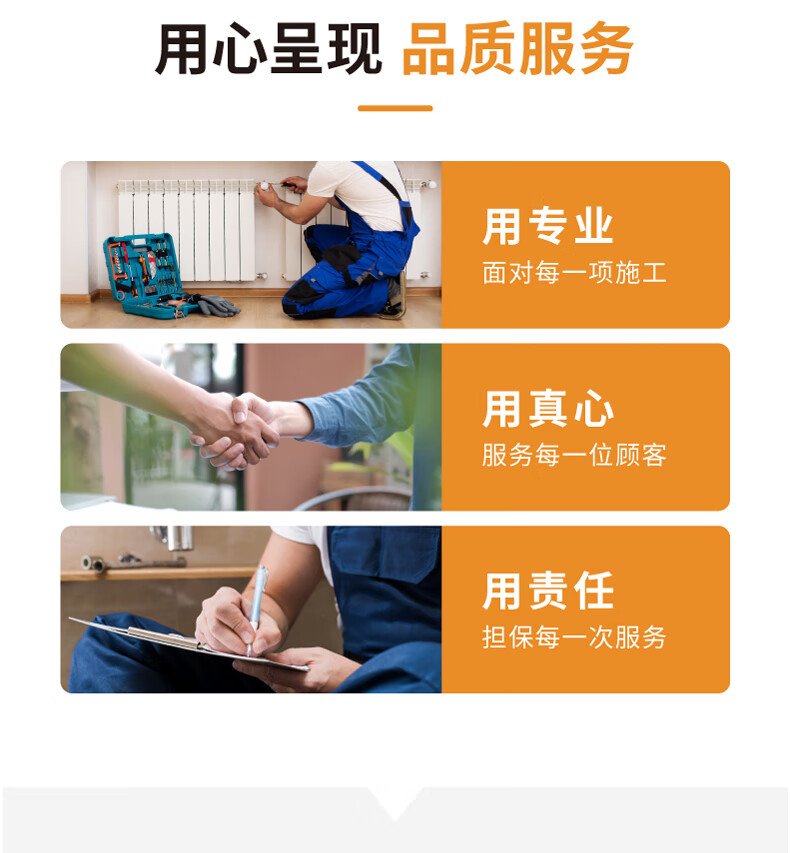 用心呈现 品质服务

用专业
面对每一项施工

用真心
服务每一位顾客

用责任
担保每一次服务