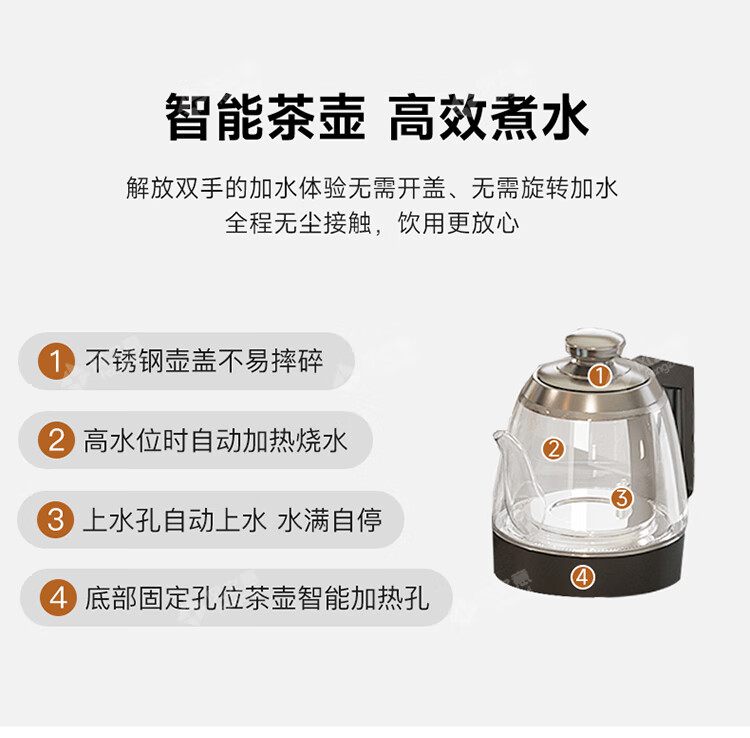 智能茶壶 高效煮水

解放双手的加水体验无需开盖、无需旋转加水
全程无尘接触，饮用更放心

1 不锈钢壶盖不易摔碎

2 高水位时自动加热烧水

3 上水孔自动上水 水满自停

4 底部固定孔位茶壶智能加热孔

1
2
3
4