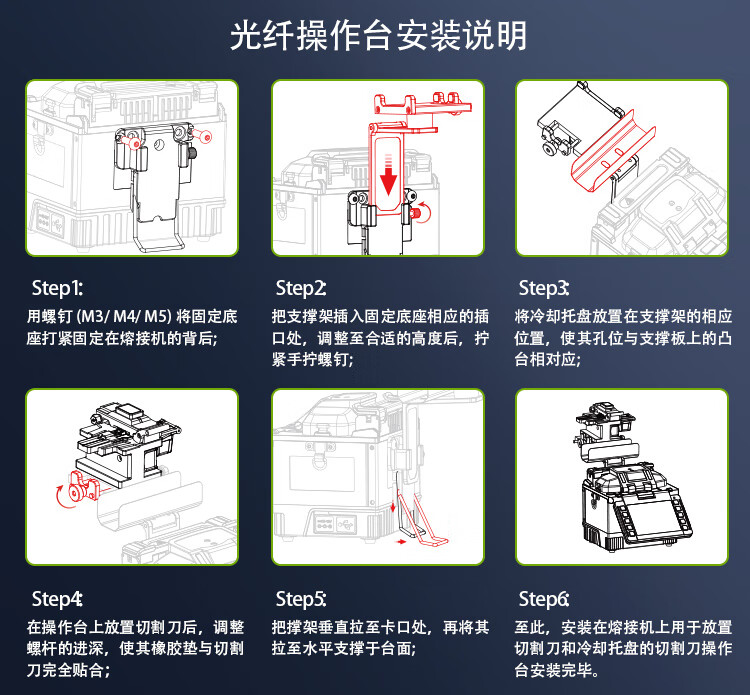 光纤操作台安装说明

Step1:
用螺钉 (M3/ M4/ M5) 将固定底座打紧固定在熔接机的背后;

Step2:
把支撑架插入固定底座相应的插口处，调整至合适的高度后，拧紧手拧螺钉;

Step3:
将冷却托盘放置在支撑架的相应位置，使其孔位与支撑板上的凸台相对应;

Step4:
在操作台上放置切割刀后，调整螺杆的进深，使其橡胶垫与切割刀完全贴合;

Step5:
把撑架垂直拉至卡口处，再将其拉至水平支撑于台面;

Step6:
至此，安装在熔接机上用于放置切割刀和冷却托盘的切割刀操作台安装完毕。