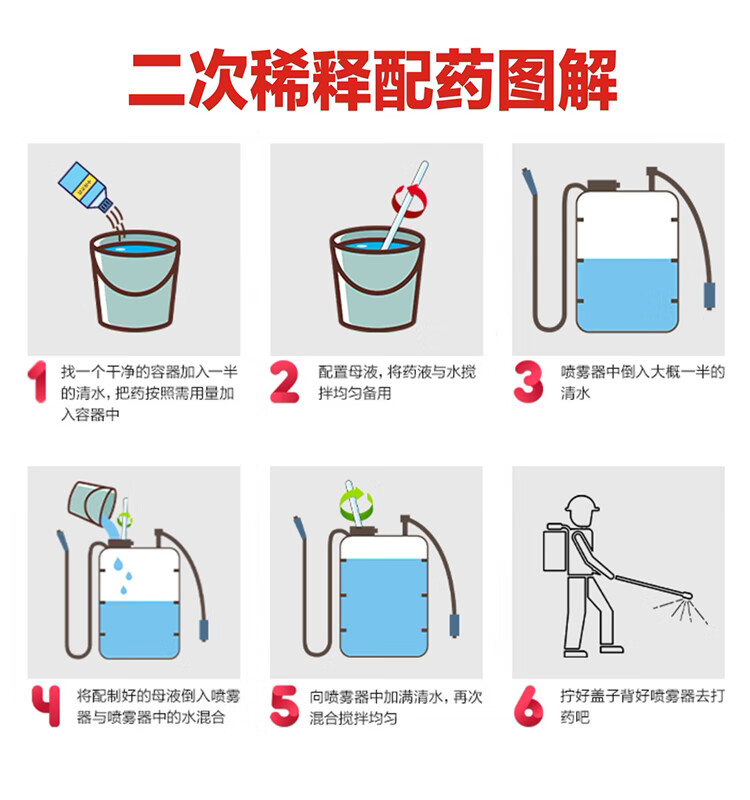 二次稀释配药图解

1 找一个干净的容器加入一半的清水，把药按照需用量加入容器中

2 配置母液，将药液与水搅拌均匀备用

3 喷雾器中倒入大概一半的清水

4 将配制好的母液倒入喷雾器与喷雾器中的水混合

5 向喷雾器中加满清水，再次混合搅拌均匀

6 拧好盖子背好喷雾器去打药吧