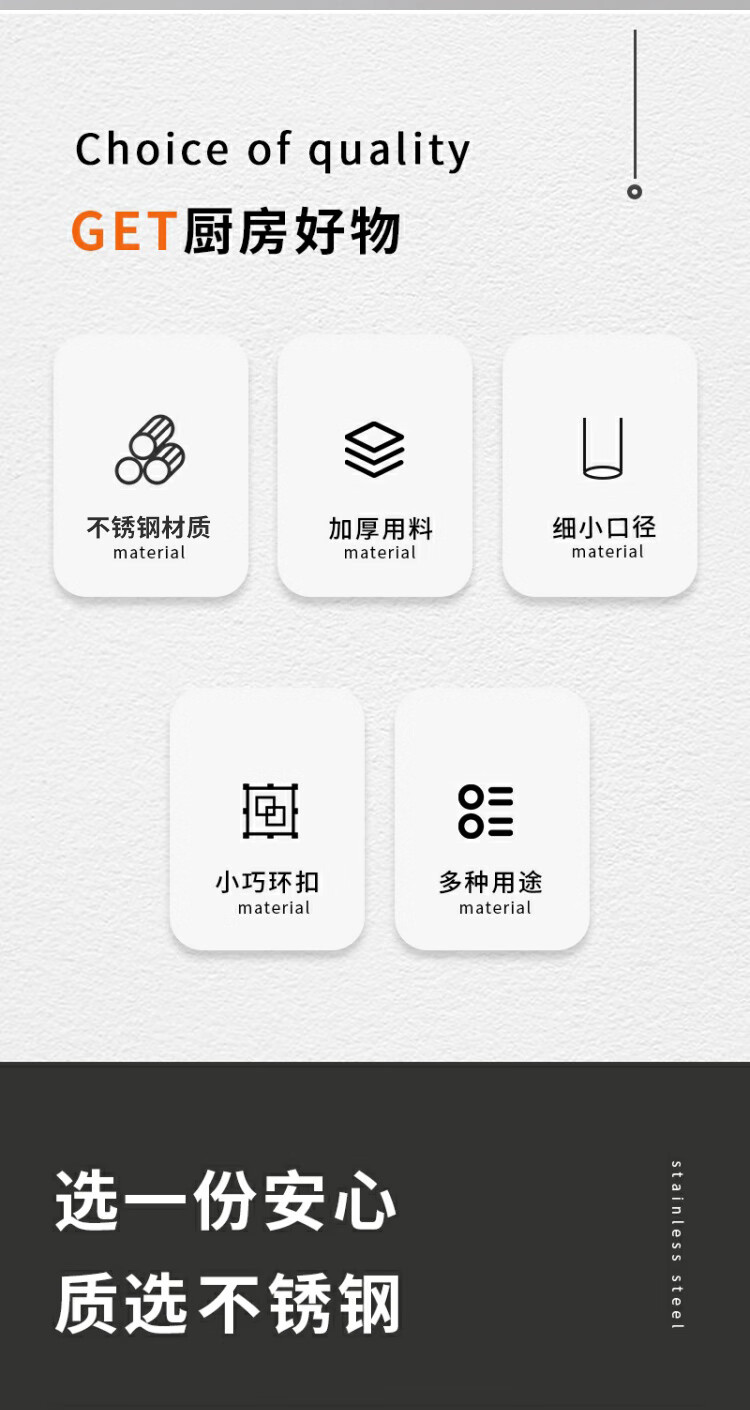 Choice of quality

GET厨房好物

不锈钢材质
material

加厚用料
material

细小口径
material

小巧环扣
material

多种用途
material

选一份安心
质选不锈钢

stainless steel