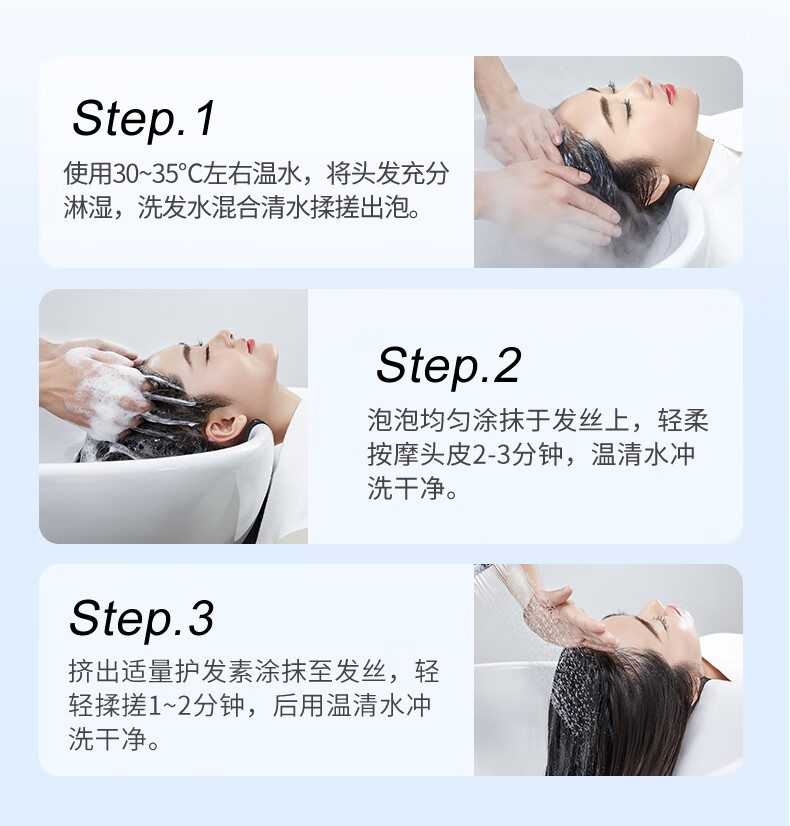 Step.1

使用30~35°C左右温水，将头发充分淋湿，洗发水混合清水揉搓出泡。

Step.2

泡泡均匀涂抹于发丝上，轻柔按摩头皮2-3分钟，温清水冲洗干净。

Step.3

挤出适量护发素涂抹至发丝，轻轻揉搓1~2分钟，后用温清水冲洗干净。