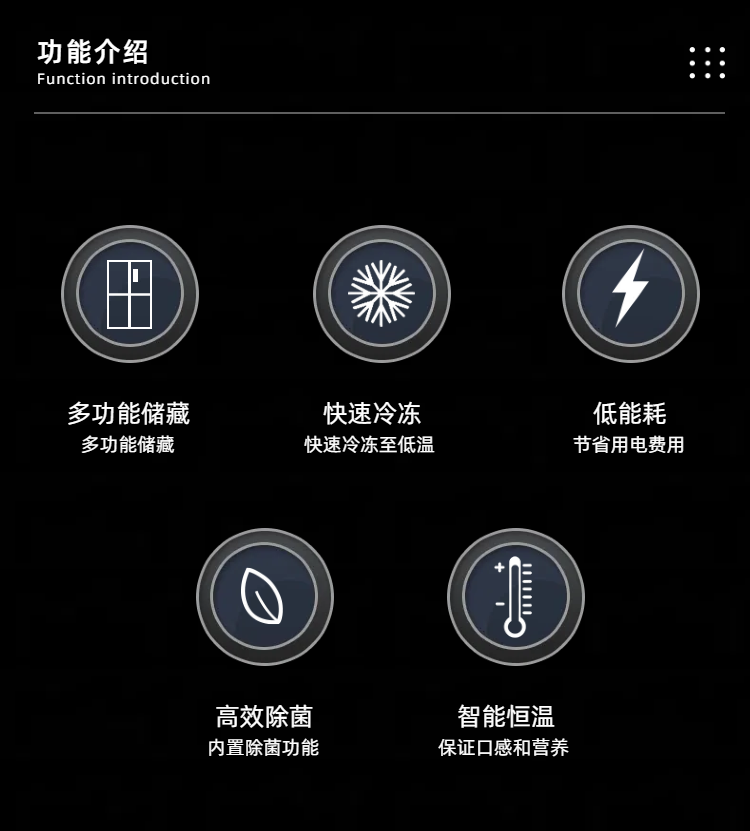 功能介绍
Function introduction

多功能储藏
多功能储藏

快速冷冻
快速冷冻至低温

低能耗
节省用电费用

高效除菌
内置除菌功能

智能恒温
保证口感和营养