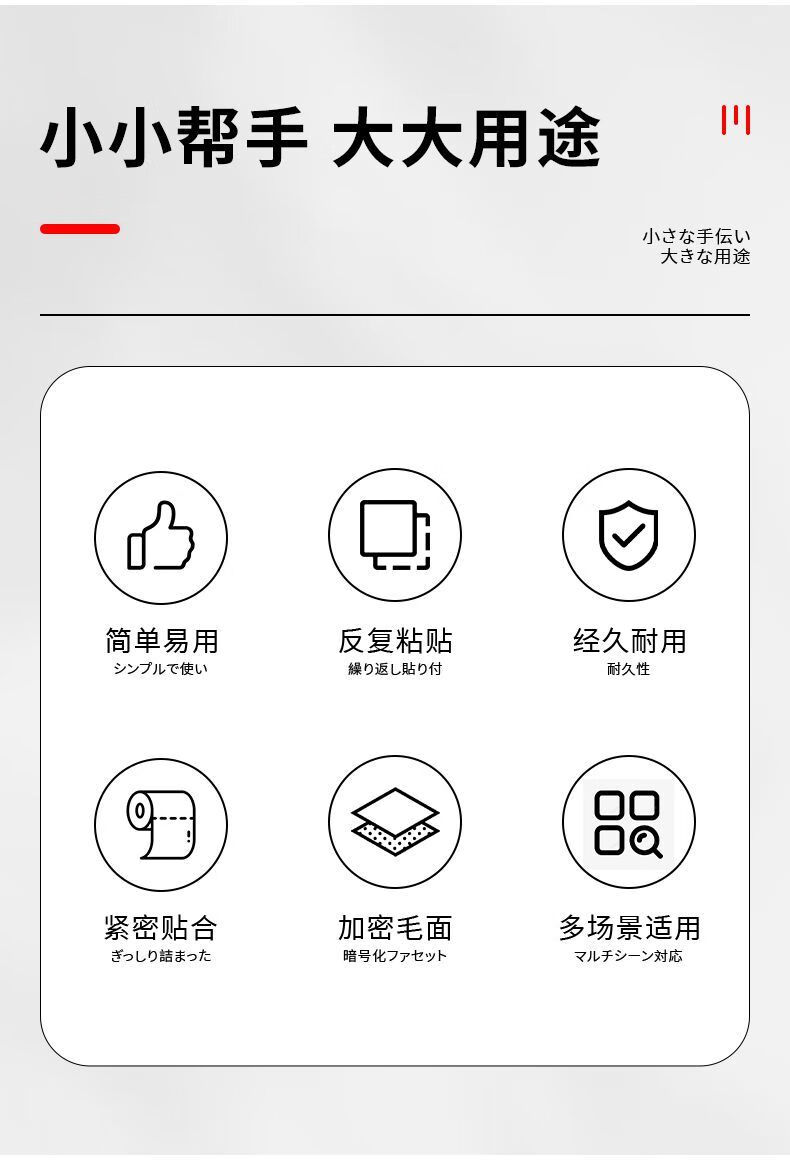 小小帮手 大大用途

小さな手伝い
大きな用途

简单易用
シンプルで使い

反复粘贴
繰り返し貼り付

经久耐用
耐久性

紧密贴合
ぎっしり詰まった

加密毛面
暗号化ファセット

多场景适用
マルチシーン対応